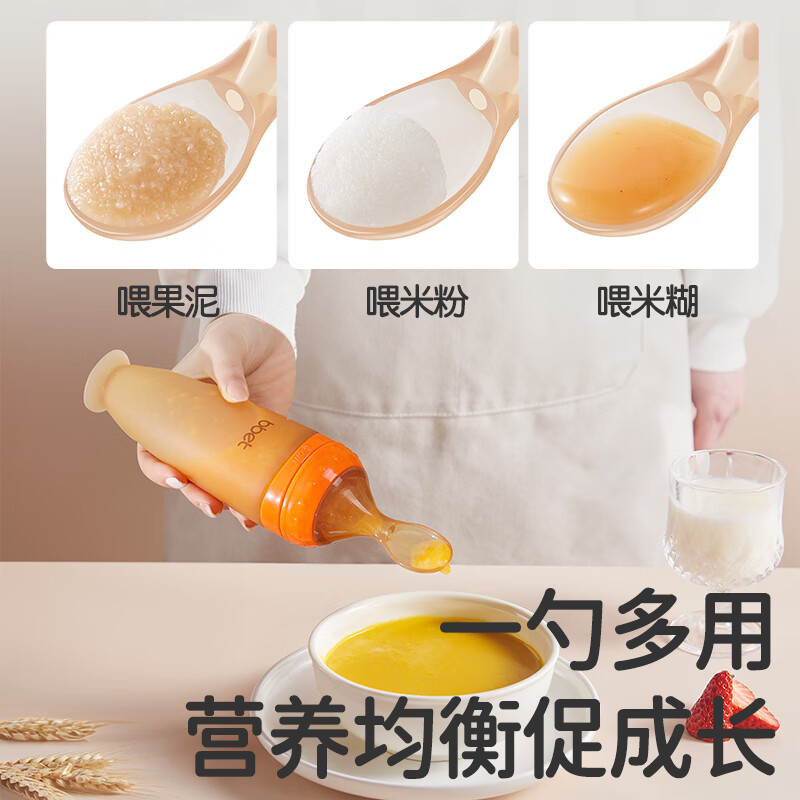 喂果泥

喂米粉

喂米糊

bbet

一勺多用
营养均衡促成长