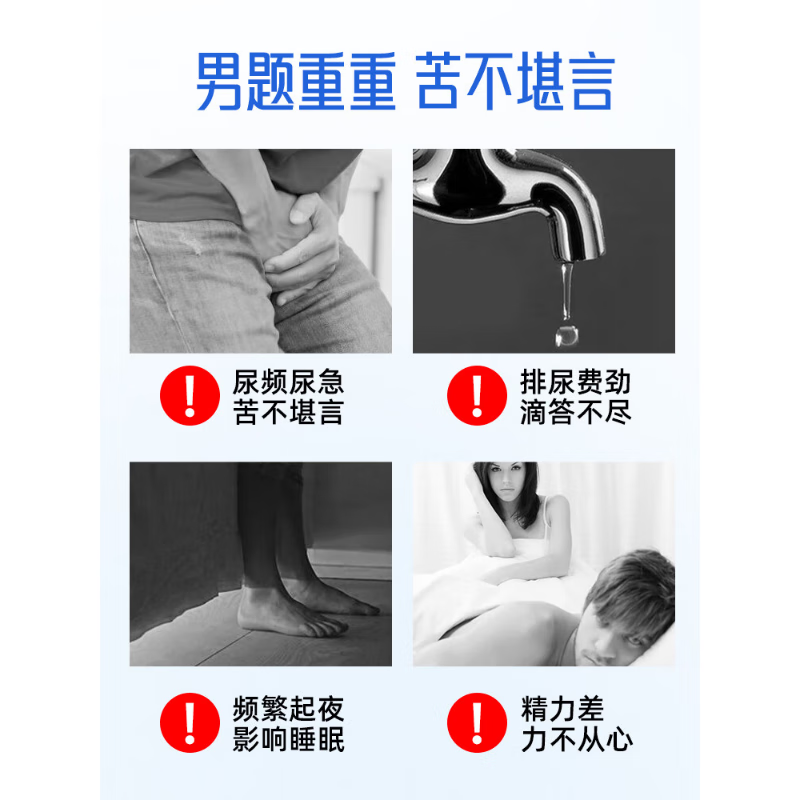 男题重重 苦不堪言

!
尿频尿急
苦不堪言

!
排尿费劲
滴答不尽

!
频繁起夜
影响睡眠

!
精力差
力不从心