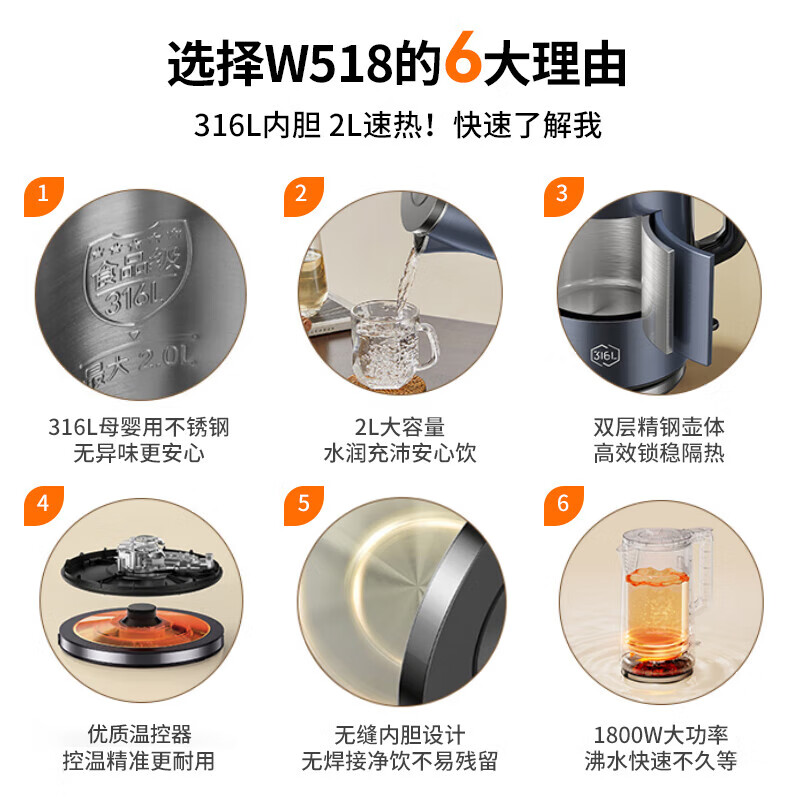 选择W518的6大理由

316L内胆 2L速热！快速了解我

1

食品级
316L
最大 2.0L

316L母婴用不锈钢
无异味更安心

2

2L大容量
水润充沛安心饮

3

316L

双层精钢壶体
高效锁稳隔热

4

优质温控器
控温精准更耐用

5

无缝内胆设计
无焊接净饮不易残留

6

1800W大功率
沸水快速不久等