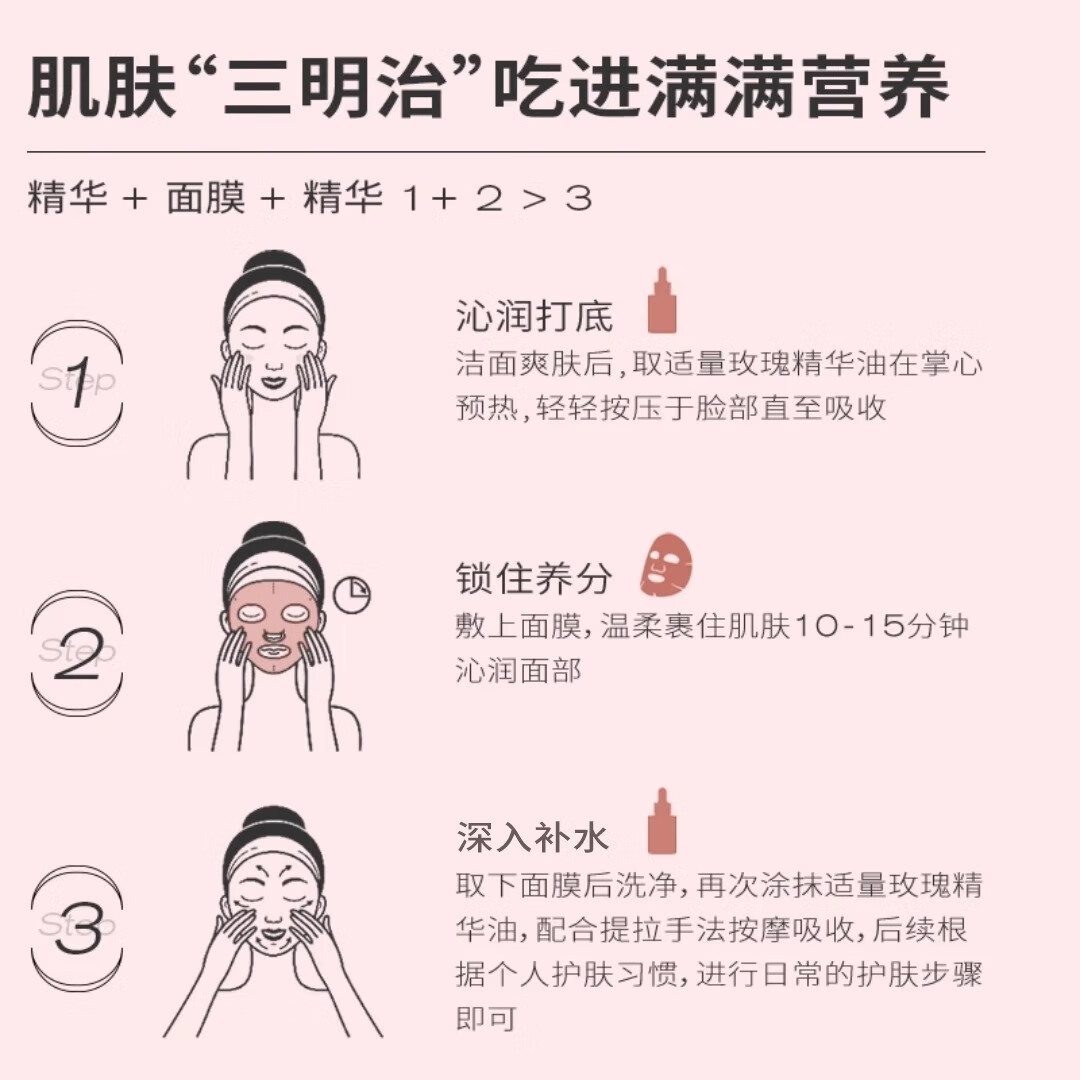 肌肤“三明治”吃进满满营养

精华 + 面膜 + 精华 1+ 2 > 3

Step 1

沁润打底
洁面爽肤后，取适量玫瑰精华油在掌心预热，轻轻按压于脸部直至吸收

Step 2

锁住养分
敷上面膜，温柔裹住肌肤10-15分钟沁润面部

Step 3

深入补水
取下面膜后洗净，再次涂抹适量玫瑰精华油，配合提拉手法按摩吸收，后续根据个人护肤习惯，进行日常的护肤步骤即可