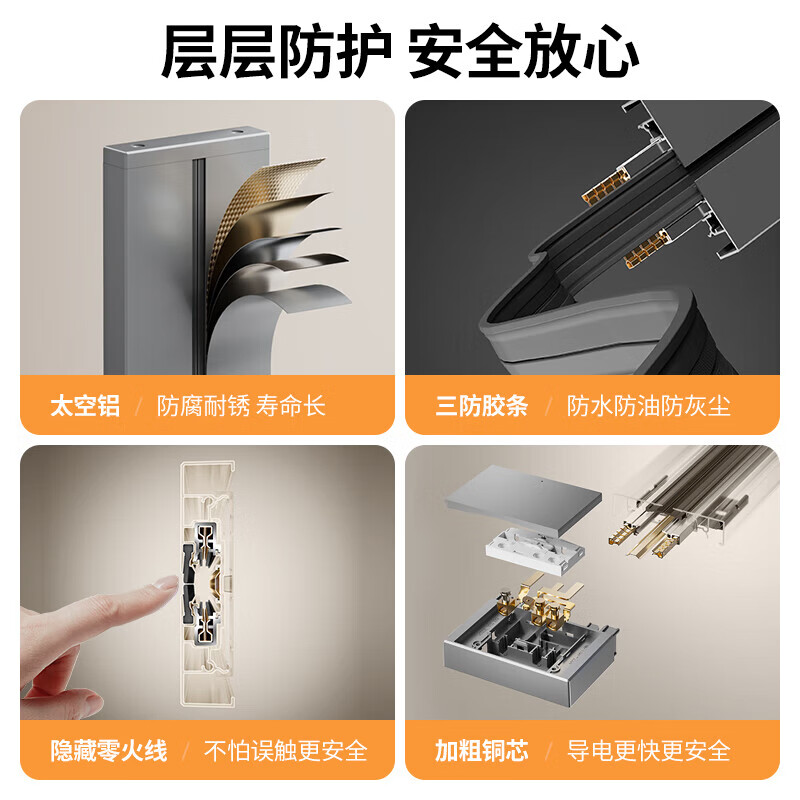 层层防护 安全放心

太空铝 / 防腐耐锈 寿命长

三防胶条 / 防水防油防灰尘

隐藏零火线 / 不怕误触更安全

加粗铜芯 / 导电更快更安全