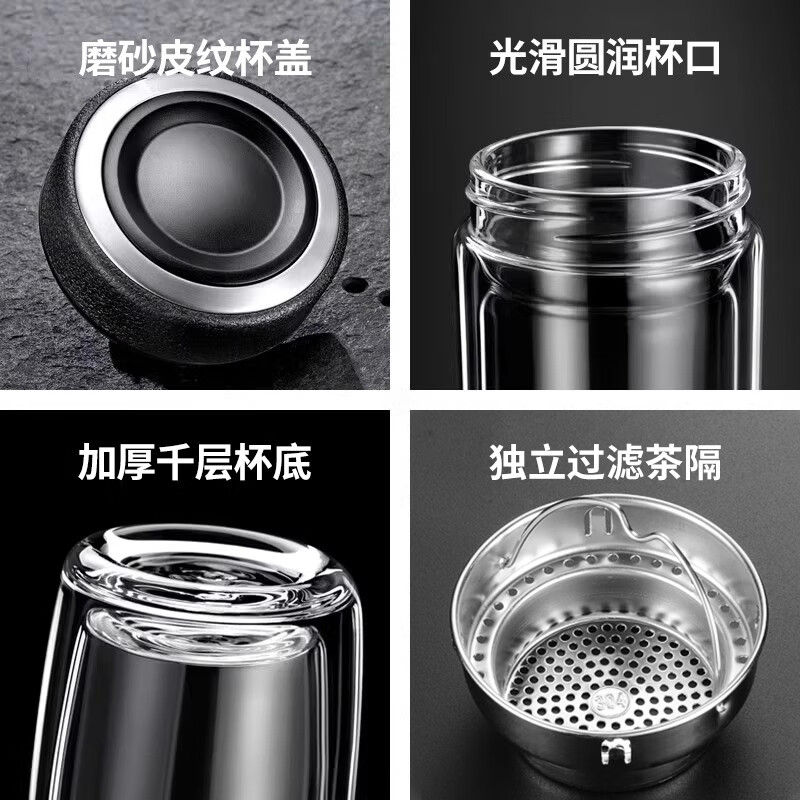 磨砂皮纹杯盖

光滑圆润杯口

加厚千层杯底

独立过滤茶隔

304