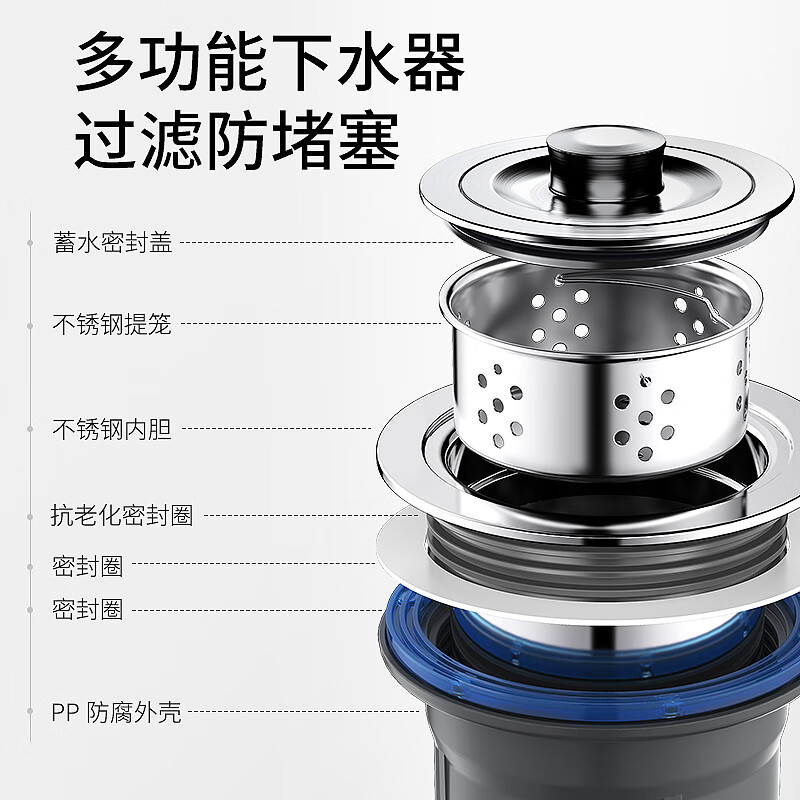 多功能下水器
过滤防堵塞

蓄水密封盖

不锈钢提笼

不锈钢内胆

抗老化密封圈

密封圈

密封圈

PP 防腐外壳