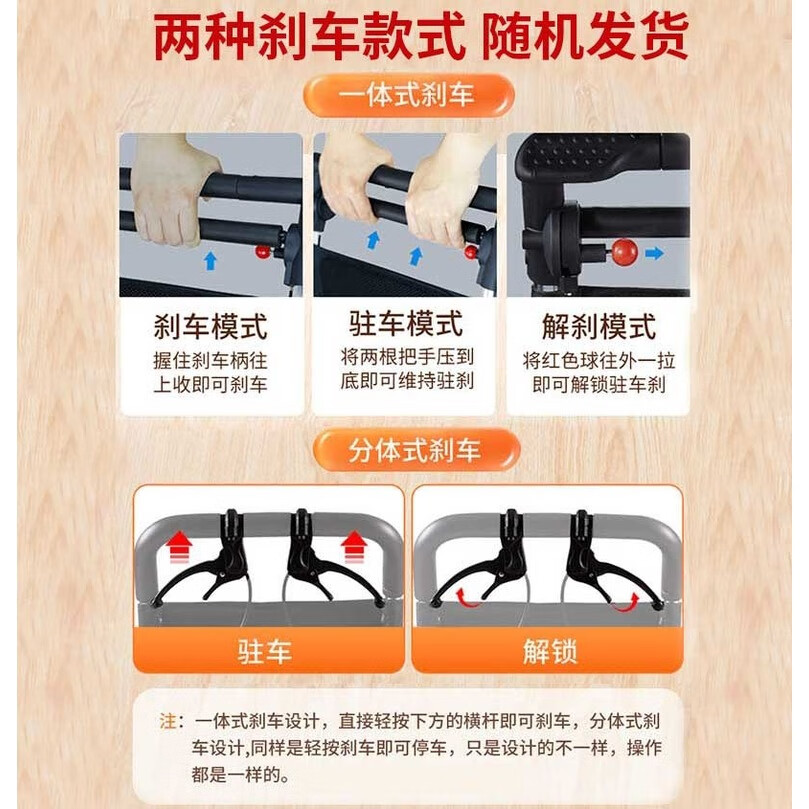 两种刹车款式 随机发货

一体式刹车

刹车模式
握住刹车柄往上收即可刹车

驻车模式
将两根把手压到底即可维持驻刹

解刹模式
将红色球往外一拉即可解锁驻车刹

分体式刹车

驻车

解锁

注：一体式刹车设计，直接轻按下方的横杆即可刹车，分体式刹车设计,同样是轻按刹车即可停车，只是设计的不一样，操作都是一样的。