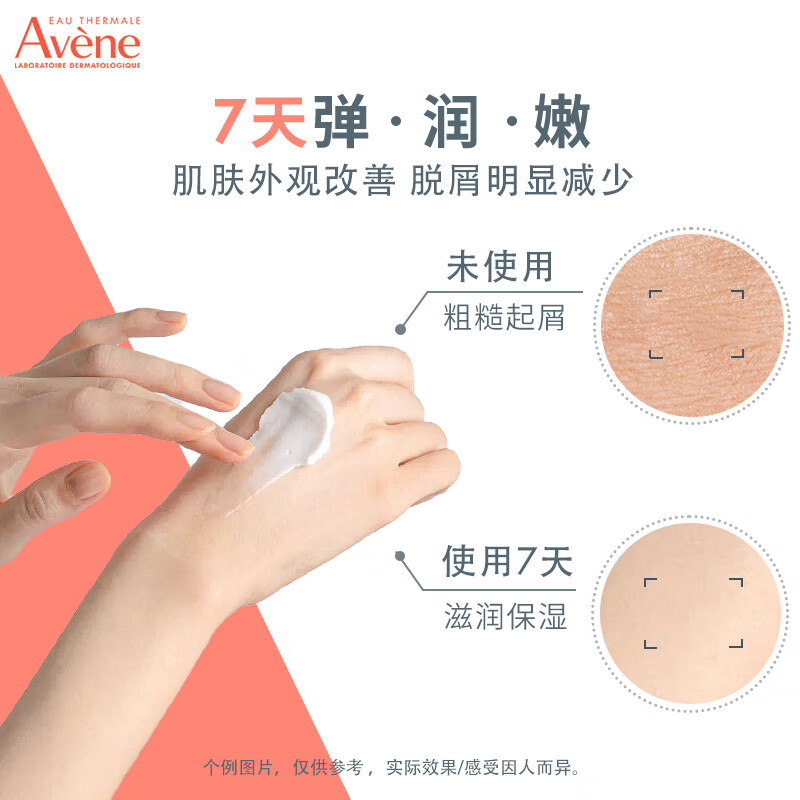 EAU THERMALE
Avène
LABORATOIRE DERMATOLOGIQUE

7天弹·润·嫩
肌肤外观改善 脱屑明显减少

未使用
粗糙起屑

使用7天
滋润保湿

个例图片，仅供参考，实际效果/感受因人而异。