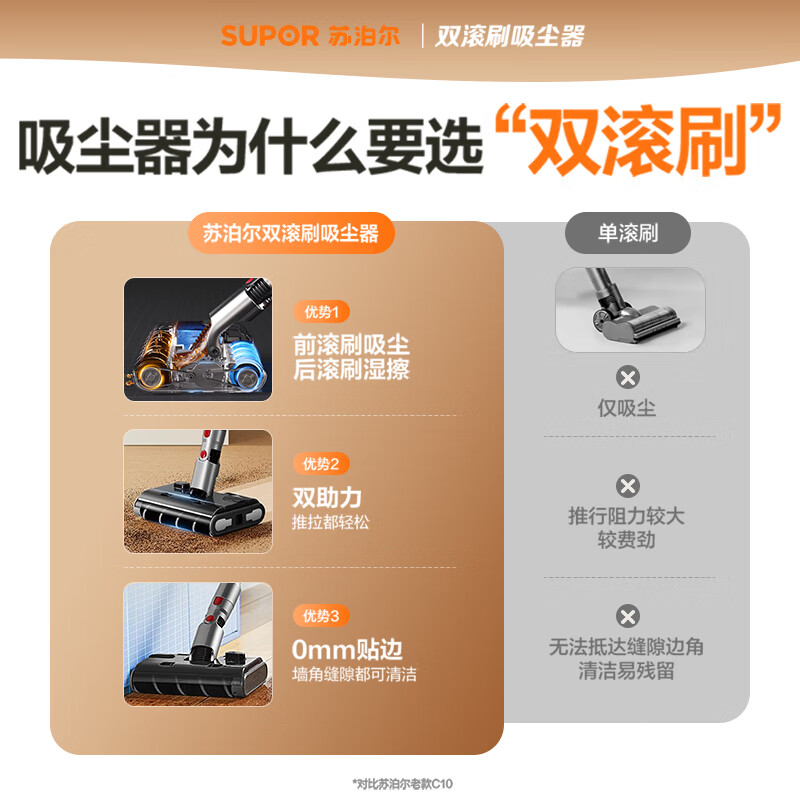 SUPOR 苏泊尔 | 双滚刷吸尘器

吸尘器为什么要选“双滚刷”

苏泊尔双滚刷吸尘器

优势1
前滚刷吸尘
后滚刷湿擦

优势2
双助力
推拉都轻松

优势3
0mm贴边
墙角缝隙都可清洁

单滚刷

仅吸尘

推行阻力较大
较费劲

无法抵达缝隙边角
清洁易残留

*对比苏泊尔老款C10