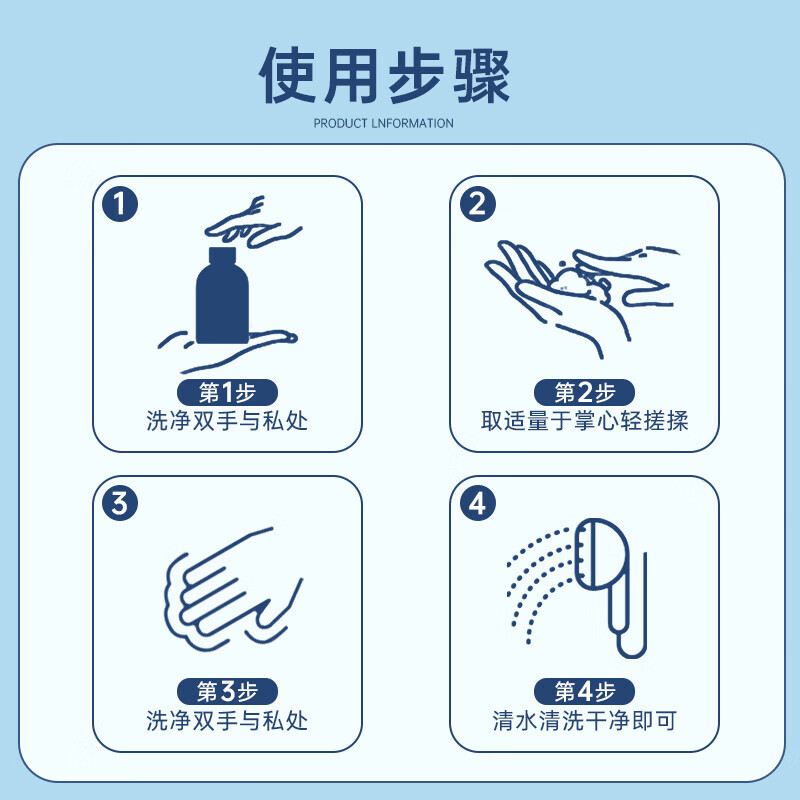 使用步骤

PRODUCT LNFORMATION

1

第1步
洗净双手与私处

2

第2步
取适量于掌心轻搓揉

3

第3步
洗净双手与私处

4

第4步
清水清洗干净即可