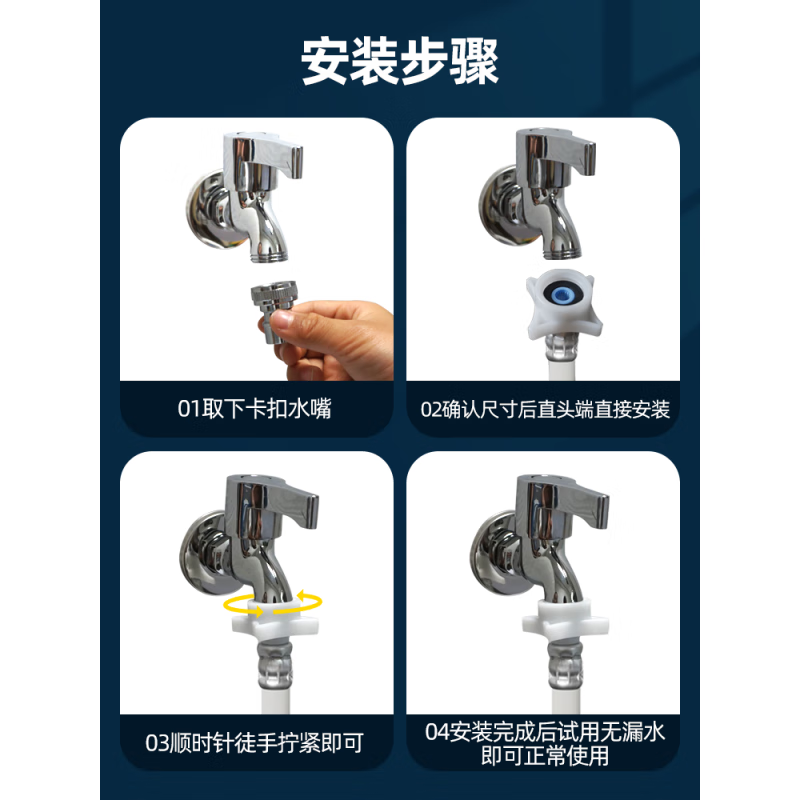 安装步骤

01取下卡扣水嘴

02确认尺寸后直头端直接安装

03顺时针徒手拧紧即可

04安装完成后试用无漏水即可正常使用