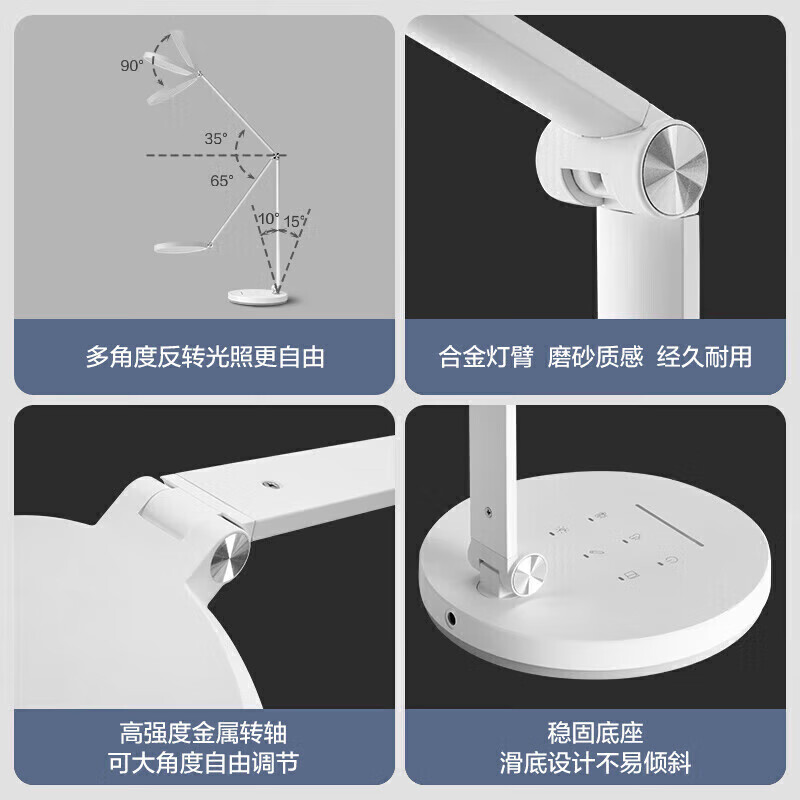 90°
35°
65°
10°
15°

多角度反转光照更自由

合金灯臂 磨砂质感 经久耐用

高强度金属转轴
可大角度自由调节

稳固底座
滑底设计不易倾斜