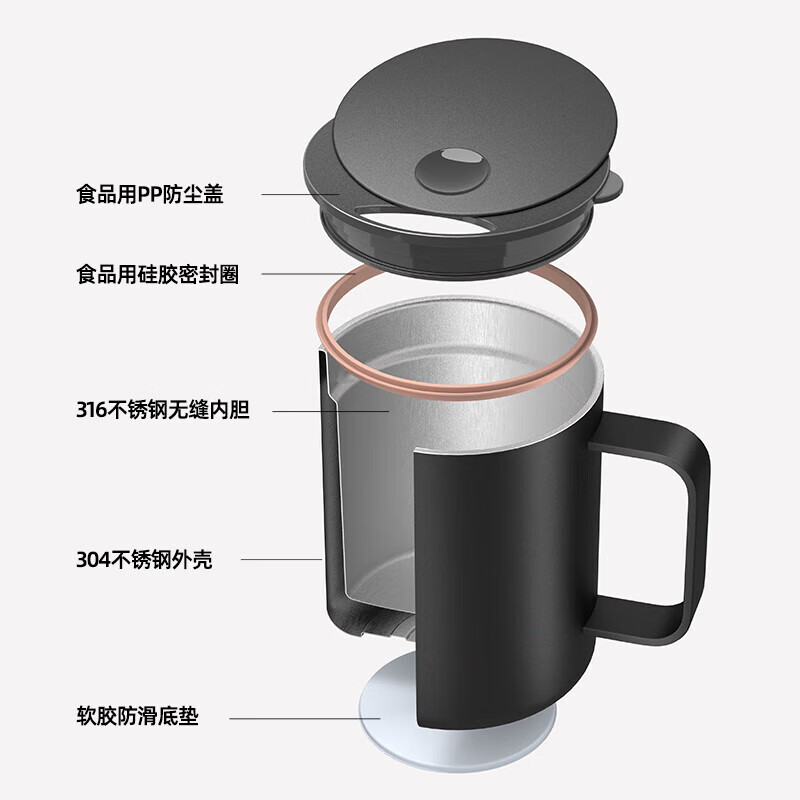 食品用PP防尘盖

食品用硅胶密封圈

316不锈钢无缝内胆

304不锈钢外壳

软胶防滑底垫