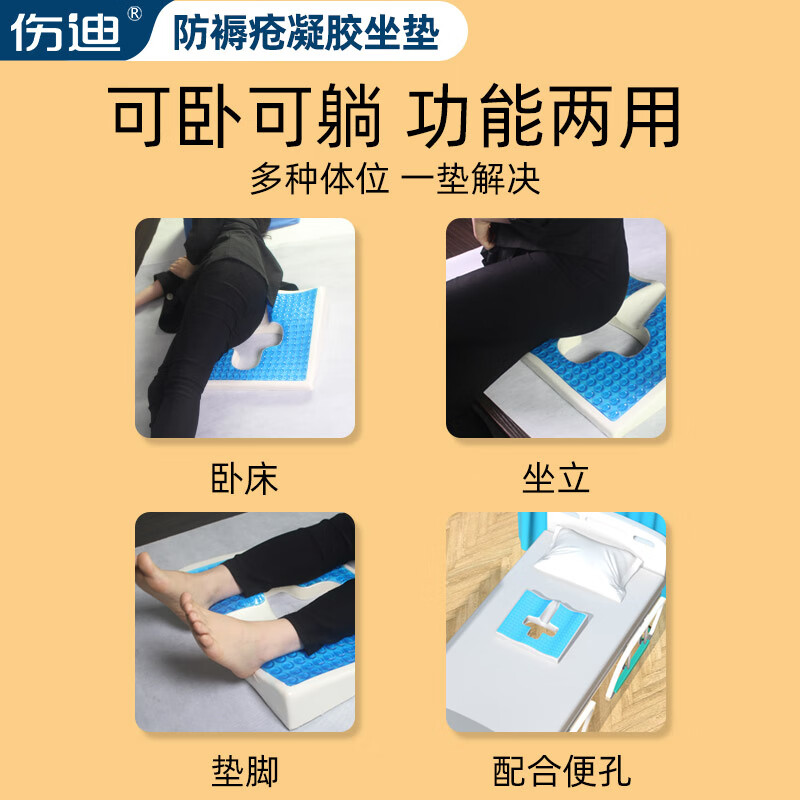 伤迪®

防褥疮凝胶坐垫

可卧可躺 功能两用

多种体位 一垫解决

卧床

坐立

垫脚

配合便孔