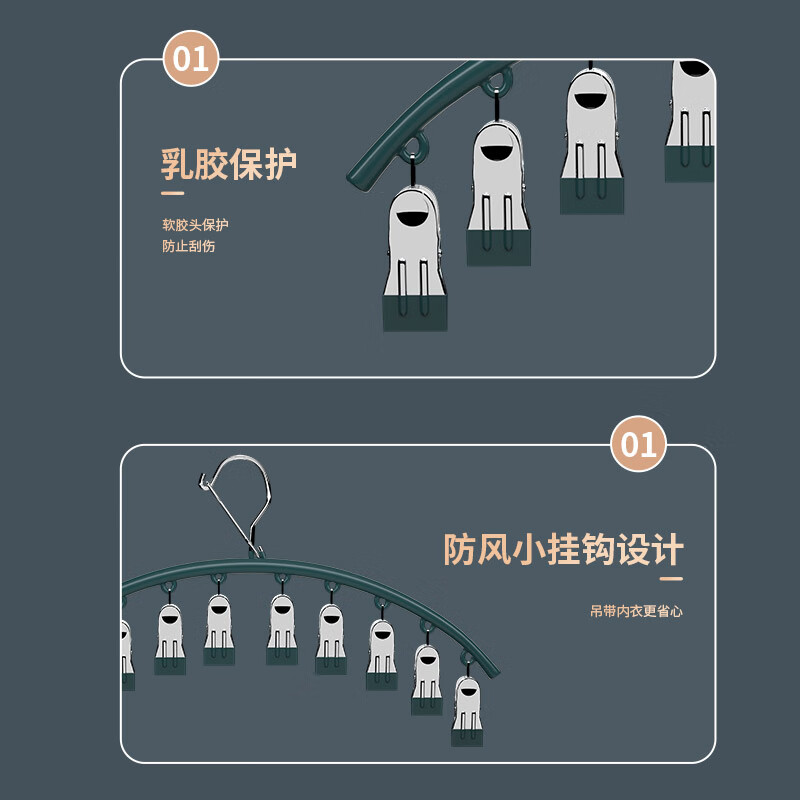 01

乳胶保护

软胶头保护
防止刮伤

01

防风小挂钩设计

吊带内衣更省心