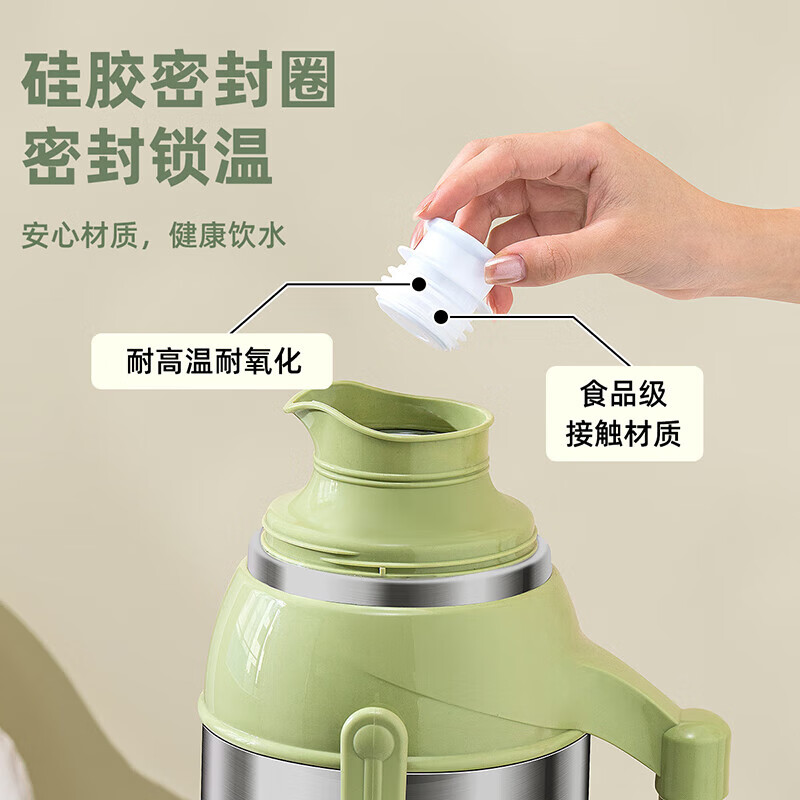 硅胶密封圈
密封锁温

安心材质，健康饮水

耐高温耐氧化

食品级
接触材质