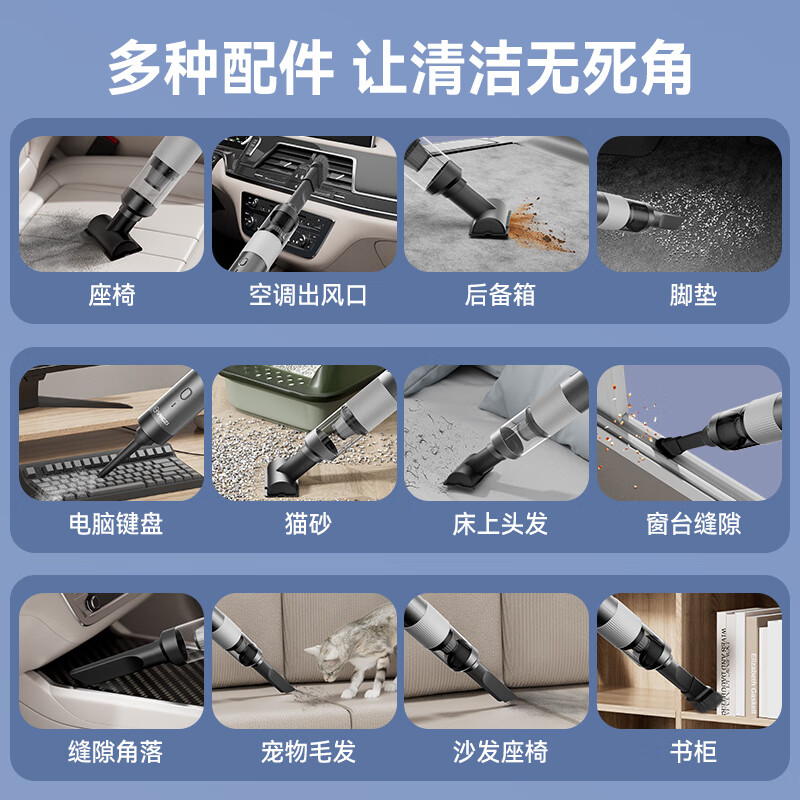 多种配件 让清洁无死角

座椅

空调出风口

后备箱

脚垫

电脑键盘

猫砂

床上头发

窗台缝隙

缝隙角落

宠物毛发

沙发座椅

书柜