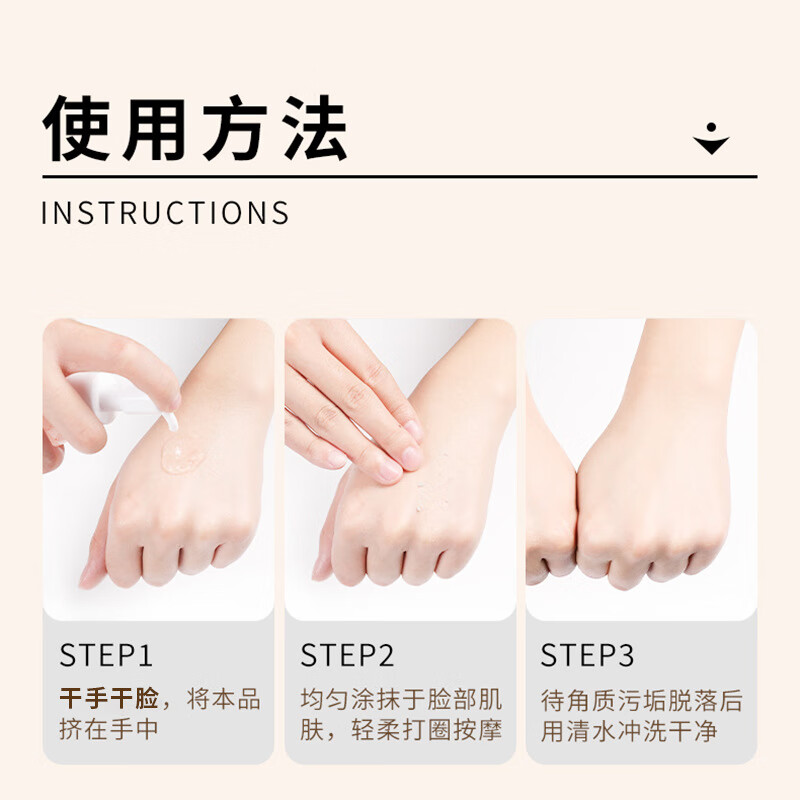 使用方法

INSTRUCTIONS

STEP1
干手干脸，将本品挤在手中

STEP2
均匀涂抹于脸部肌肤，轻柔打圈按摩

STEP3
待角质污垢脱落后用清水冲洗干净