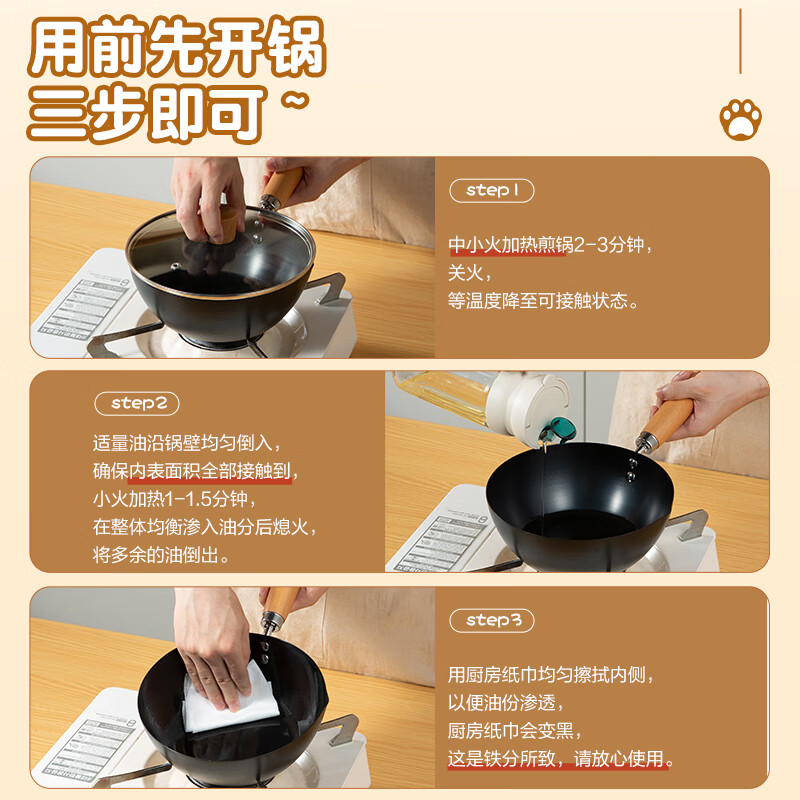 用前先开锅
三步即可~

step1

中小火加热煎锅2-3分钟，
关火，
等温度降至可接触状态。

step2

适量油沿锅壁均匀倒入，
确保内表面积全部接触到，
小火加热1-1.5分钟，
在整体均衡渗入油分后熄火，
将多余的油倒出。

step3

用厨房纸巾均匀擦拭内侧，
以便油份渗透，
厨房纸巾会变黑，
这是铁分所致，请放心使用。