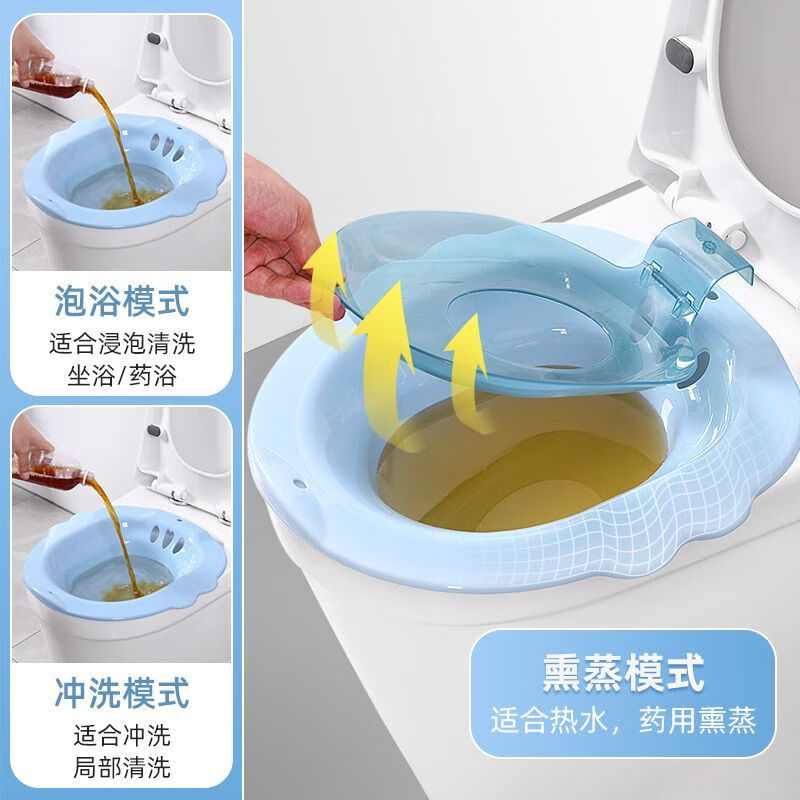 泡浴模式
适合浸泡清洗
坐浴/药浴

冲洗模式
适合冲洗
局部清洗

熏蒸模式
适合热水，药用熏蒸