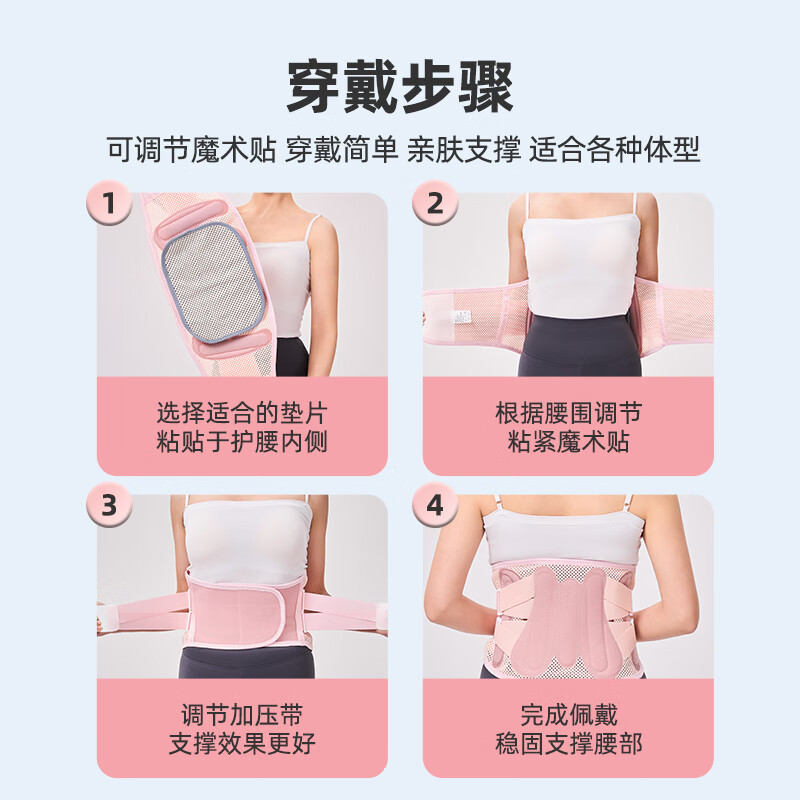 穿戴步骤

可调节魔术贴 穿戴简单 亲肤支撑 适合各种体型

1

选择适合的垫片
粘贴于护腰内侧

2

根据腰围调节
粘紧魔术贴

3

调节加压带
支撑效果更好

4

完成佩戴
稳固支撑腰部