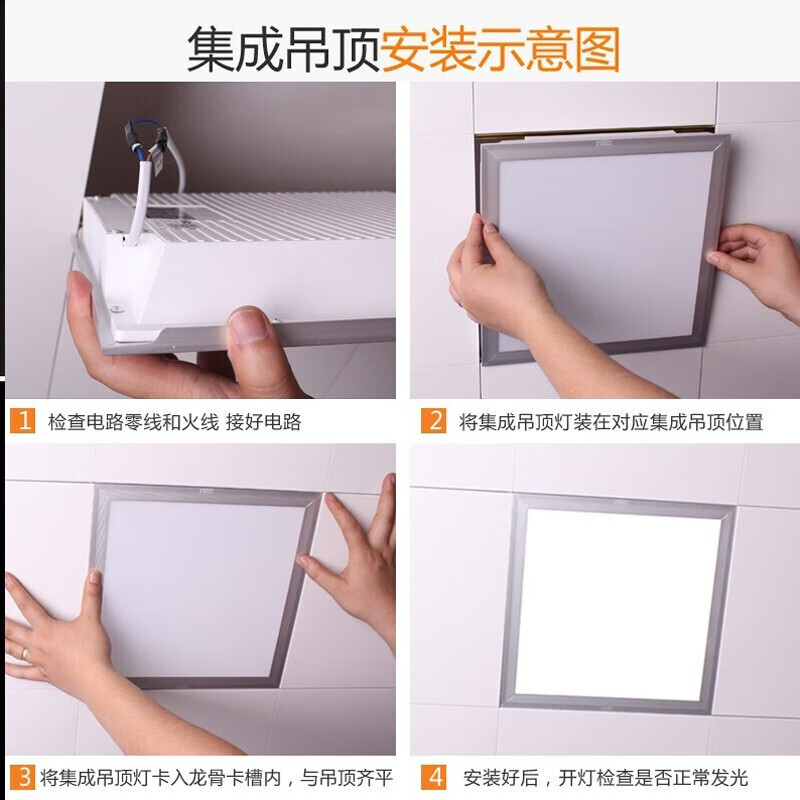 集成吊顶安装示意图

1 检查电路零线和火线 接好电路

2 将集成吊顶灯装在对应集成吊顶位置

3 将集成吊顶灯卡入龙骨卡槽内，与吊顶齐平

4 安装好后，开灯检查是否正常发光