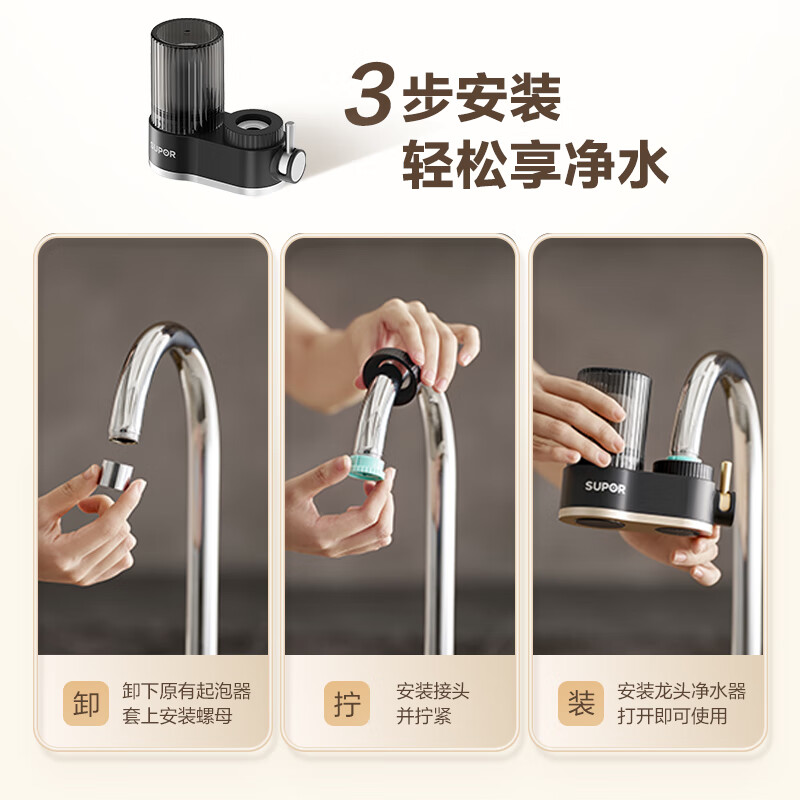 SUPOR

3步安装
轻松享净水

SUPOR

卸 卸下原有起泡器
套上安装螺母

拧 安装接头
并拧紧

装 安装龙头净水器
打开即可使用