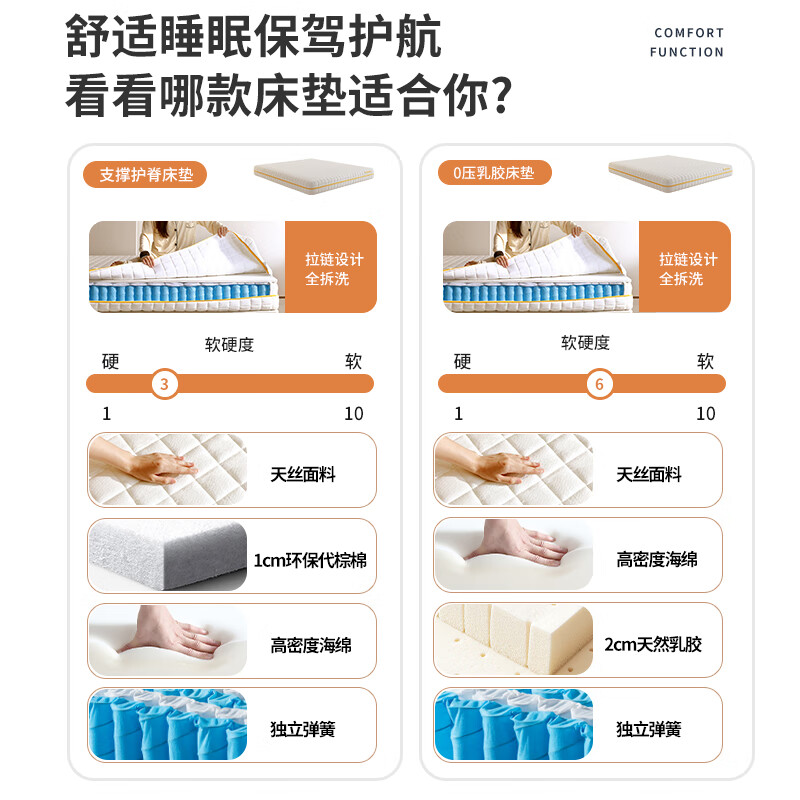 舒适睡眠保驾护航
看看哪款床垫适合你？

COMFORT
FUNCTION

支撑护脊床垫

拉链设计
全拆洗

软硬度
硬
软
3
1
10

天丝面料

1cm环保代棕棉

高密度海绵

独立弹簧

0压乳胶床垫

拉链设计
全拆洗

软硬度
硬
软
6
1
10

天丝面料

高密度海绵

2cm天然乳胶

独立弹簧