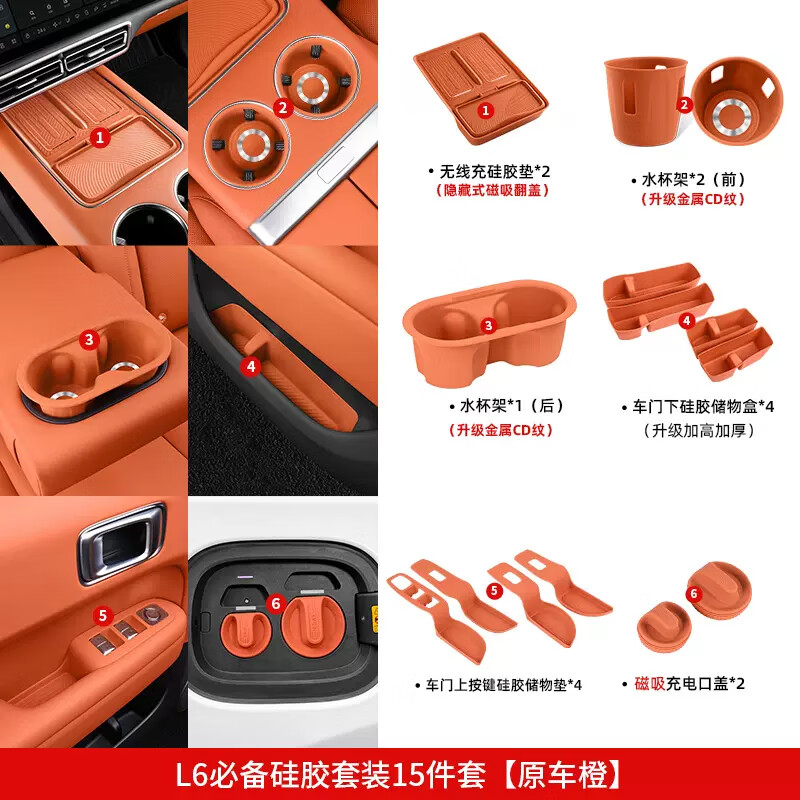 1

2

3

4

5

6

1

• 无线充硅胶垫*2
（隐藏式磁吸翻盖）

2

• 水杯架*2（前）
（升级金属CD纹）

3

• 水杯架*1（后）
（升级金属CD纹）

4

• 车门下硅胶储物盒*4
（升级加高加厚）

5

• 车门上按键硅胶储物垫*4

6

• 磁吸充电口盖*2

L6必备硅胶套装15件套【原车橙】