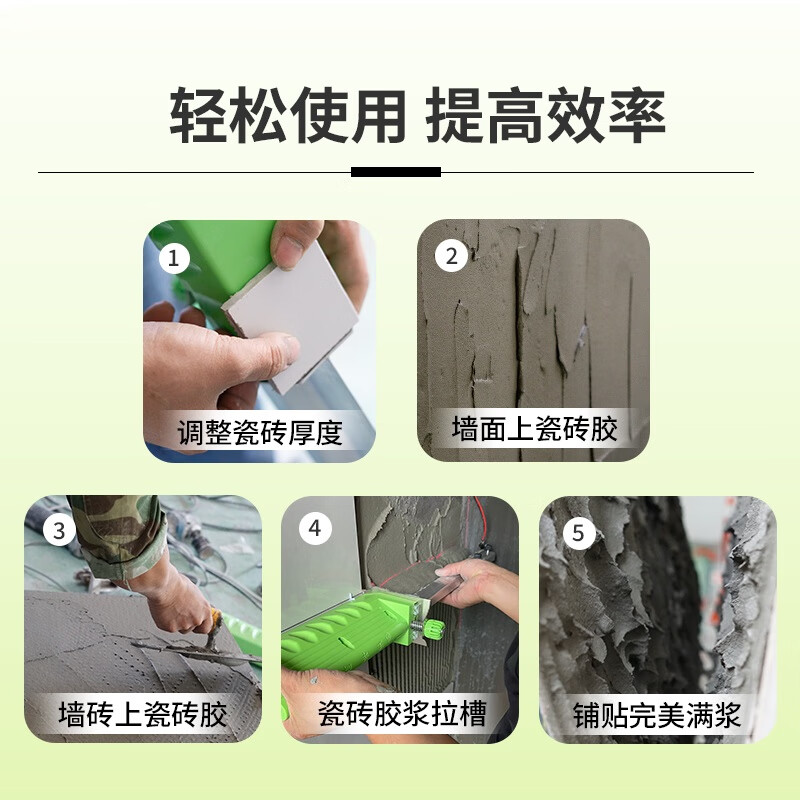 轻松使用 提高效率

1
调整瓷砖厚度

2
墙面上瓷砖胶

3
墙砖上瓷砖胶

4
瓷砖胶浆拉槽

5
铺贴完美满浆