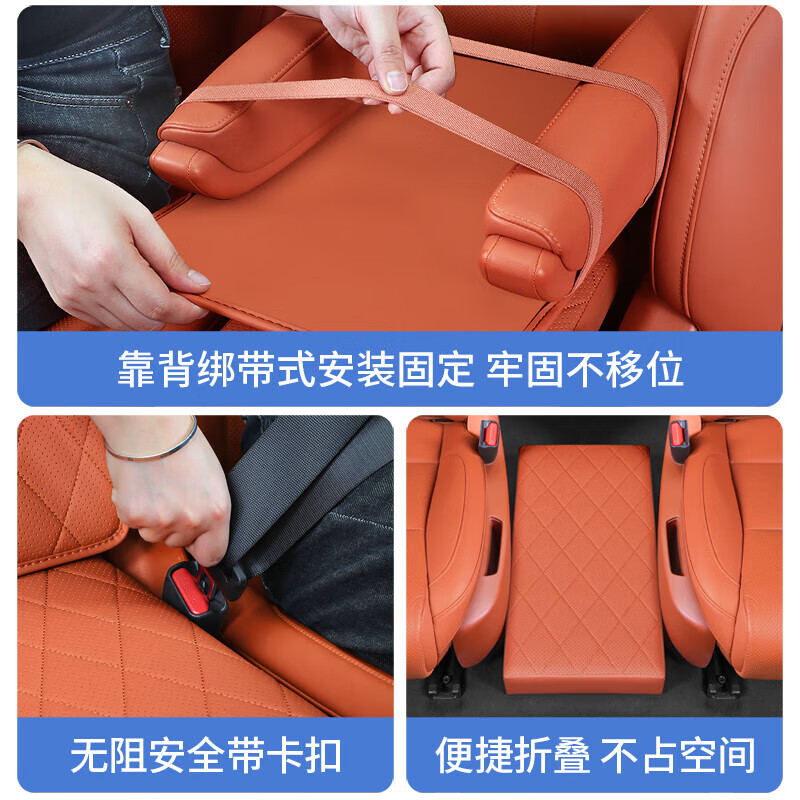 靠背绑带式安装固定 牢固不移位

无阻安全带卡扣

便捷折叠 不占空间