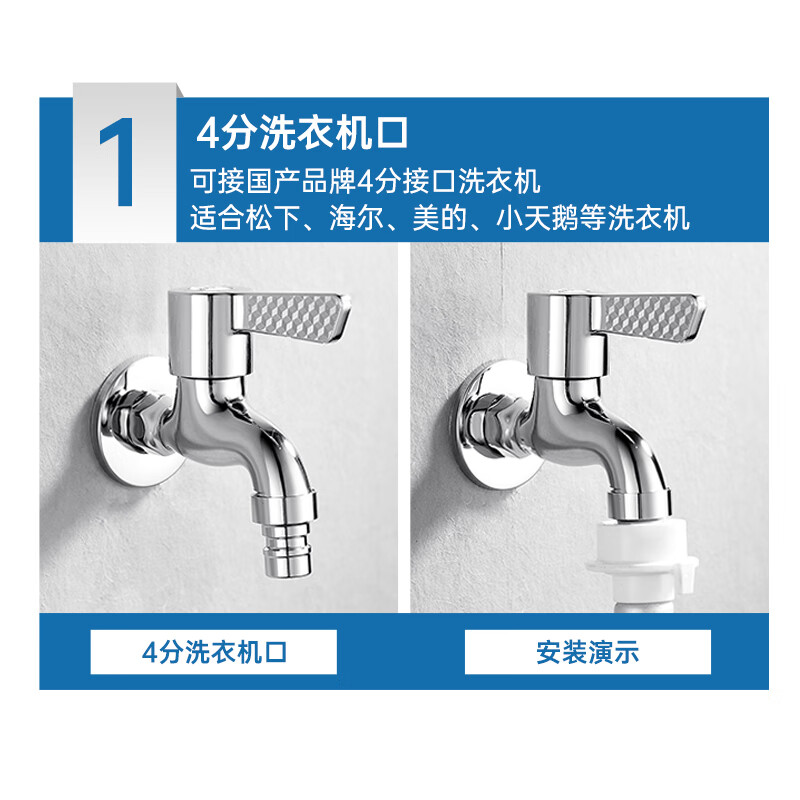 1

4分洗衣机口

可接国产品牌4分接口洗衣机
适合松下、海尔、美的、小天鹅等洗衣机

4分洗衣机口

安装演示