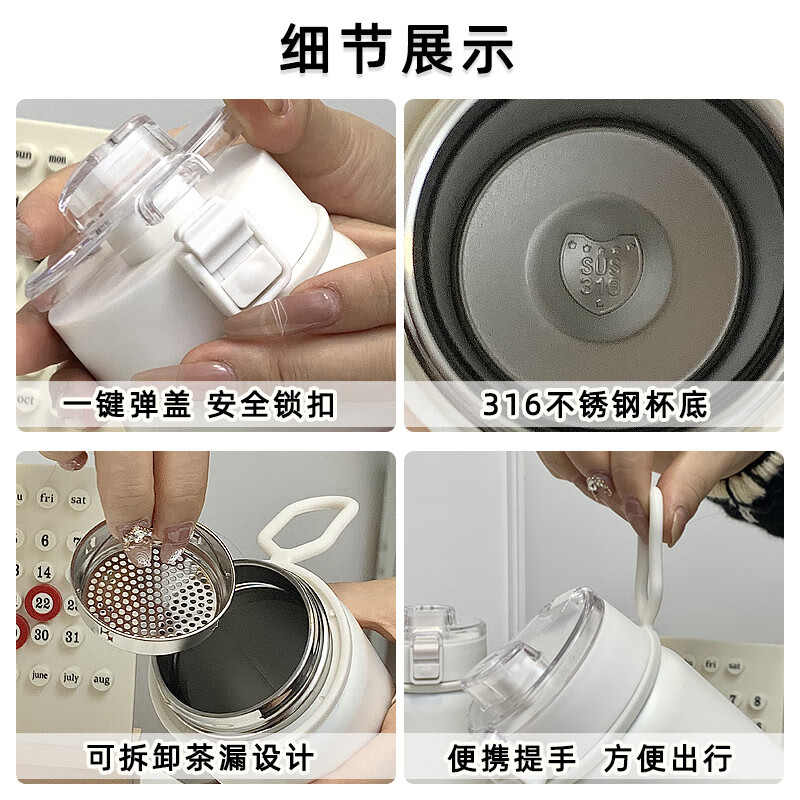 细节展示

sun mon

oct

一键弹盖 安全锁扣

SUS 316

316不锈钢杯底

fri sat

6

14

22

30 31

june july aug

可拆卸茶漏设计

fri sat

7 8

便携提手 方便出行