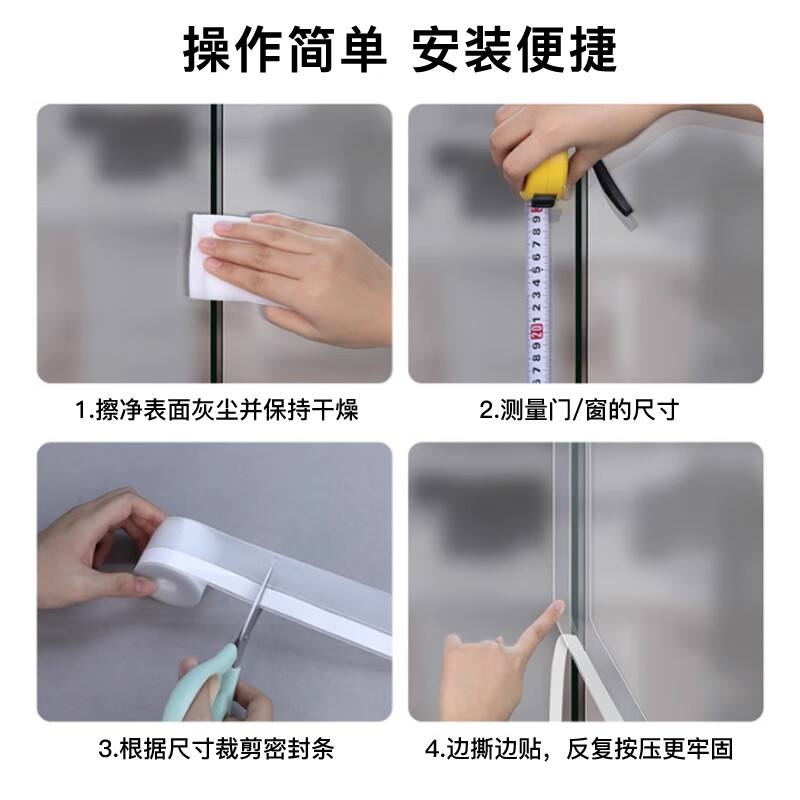 操作简单 安装便捷

1.擦净表面灰尘并保持干燥

2.测量门/窗的尺寸

3.根据尺寸裁剪密封条

4.边撕边贴，反复按压更牢固