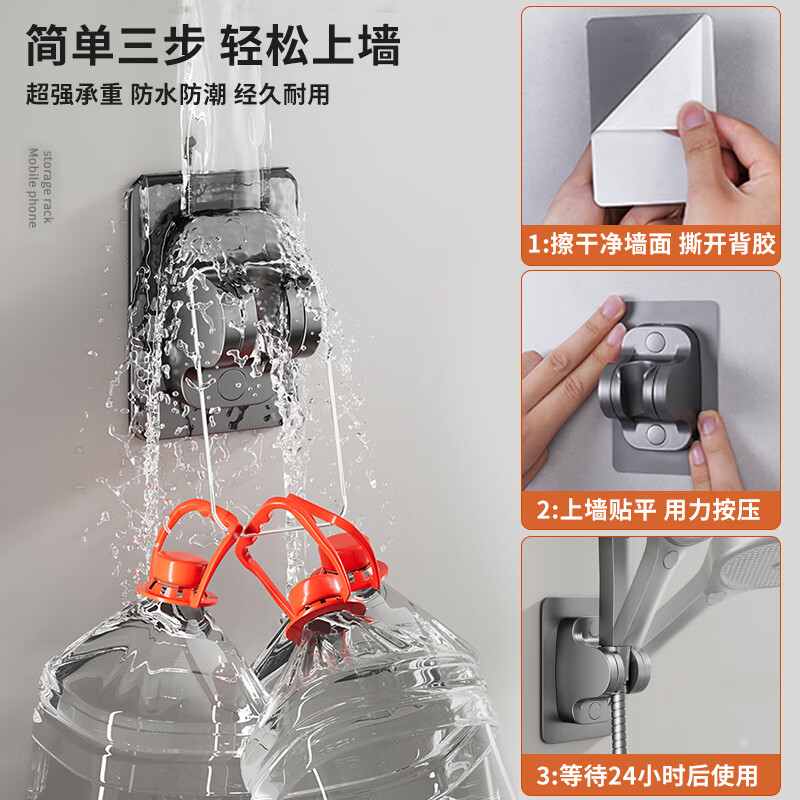 简单三步 轻松上墙

超强承重 防水防潮 经久耐用

storage rack
Mobile phone

1:擦干净墙面 撕开背胶

2:上墙贴平 用力按压

3:等待24小时后使用