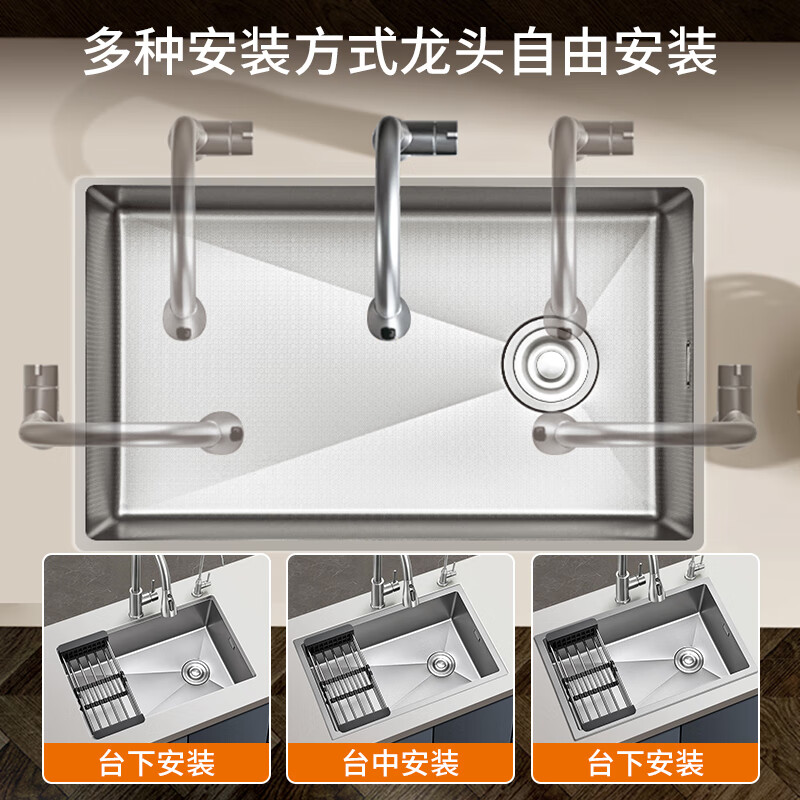 多种安装方式龙头自由安装

台下安装

台中安装

台下安装