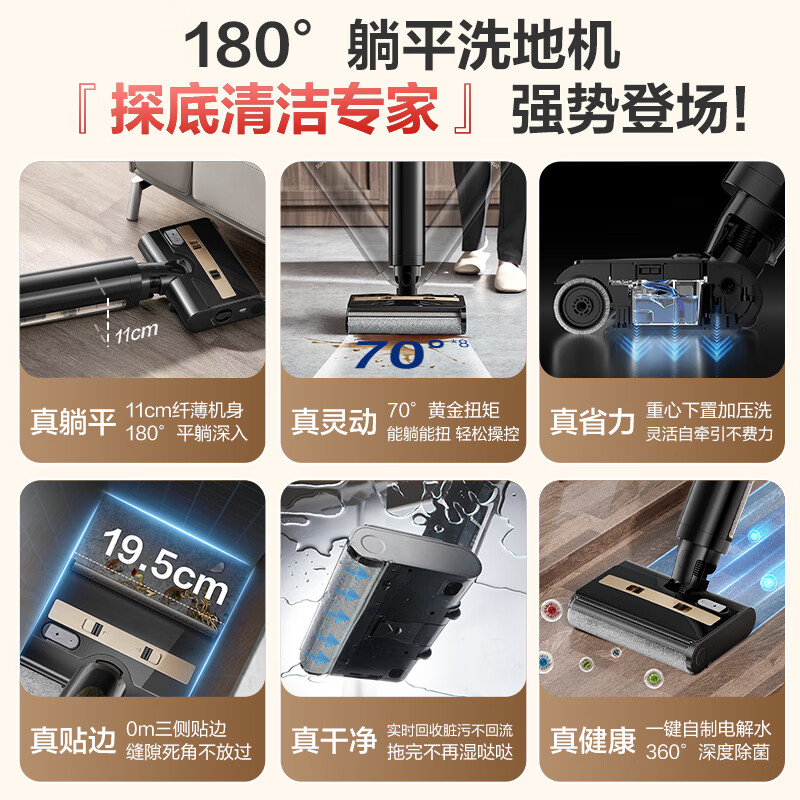 180° 躺平洗地机
『 探底清洁专家 』 强势登场!

11cm

真躺平 11cm纤薄机身 180° 平躺深入

70°*8

真灵动 70° 黄金扭矩 能躺能扭 轻松操控

真省力 重心下置加压洗 灵活自牵引不费力

19.5cm

真贴边 0m三侧贴边 缝隙死角不放过

真干净 实时回收脏污不回流 拖完不再湿哒哒

真健康 一键自制电解水 360° 深度除菌