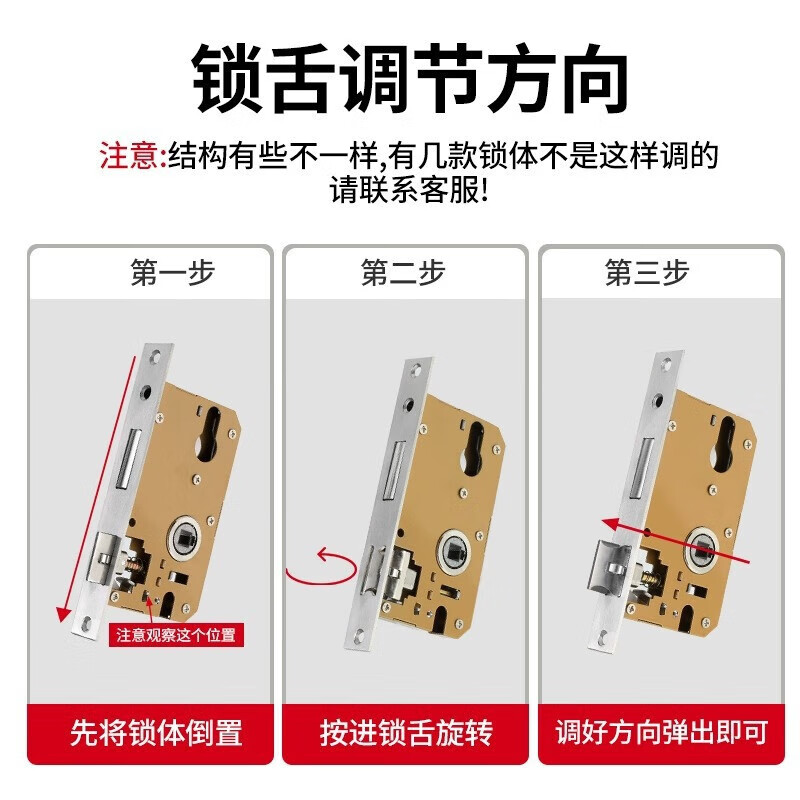 锁舌调节方向

注意:结构有些不一样,有几款锁体不是这样调的 请联系客服!

第一步

注意观察这个位置

先将锁体倒置

第二步

按进锁舌旋转

第三步

调好方向弹出即可