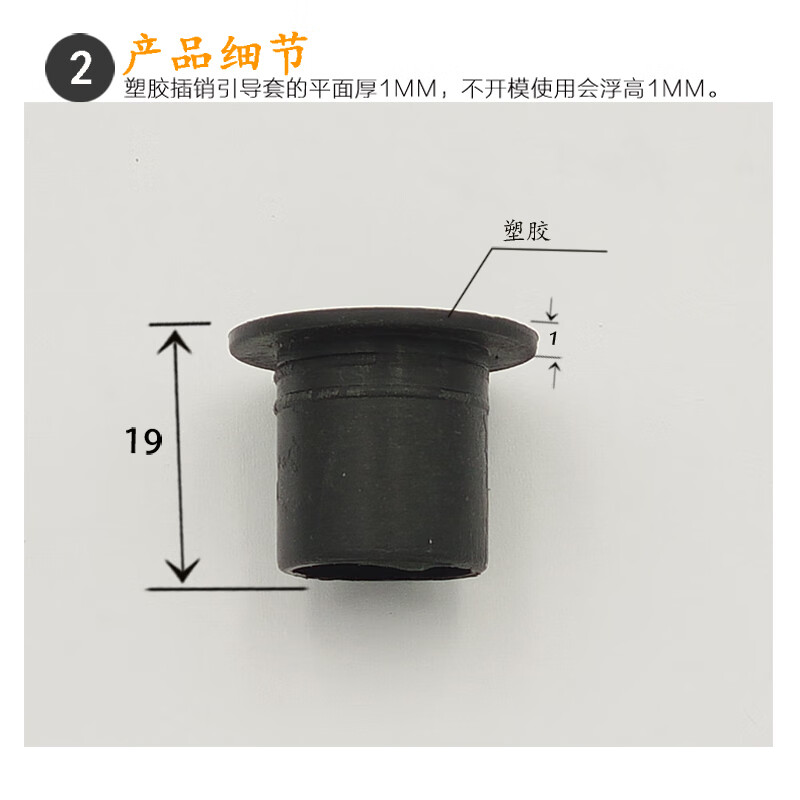 2 产品细节
塑胶插销引导套的平面厚1MM，不开模使用会浮高1MM。

塑胶

1

19