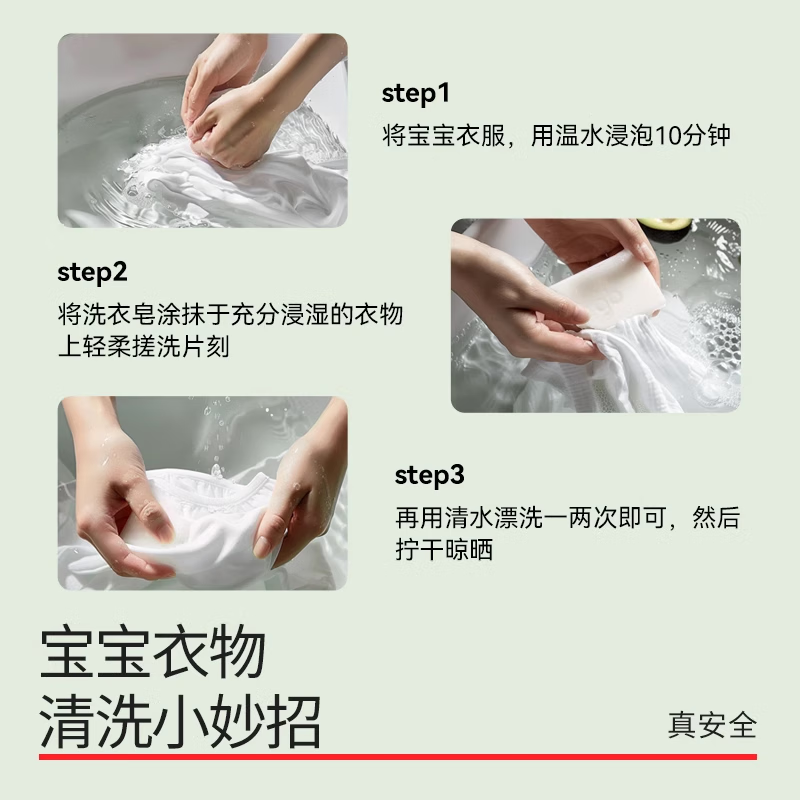 step1
将宝宝衣服，用温水浸泡10分钟

step2
将洗衣皂涂抹于充分浸湿的衣物上轻柔搓洗片刻

step3
再用清水漂洗一两次即可，然后拧干晾晒

宝宝衣物
清洗小妙招

真安全