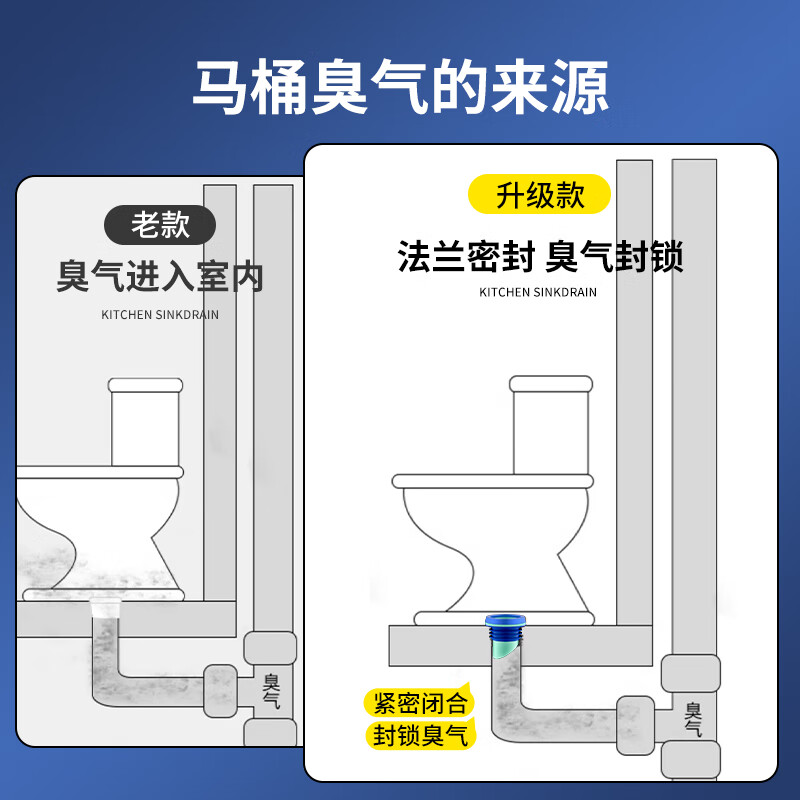 马桶臭气的来源

老款

臭气进入室内

KITCHEN SINKDRAIN

臭气

升级款

法兰密封 臭气封锁

KITCHEN SINKDRAIN

紧密闭合

封锁臭气

臭气