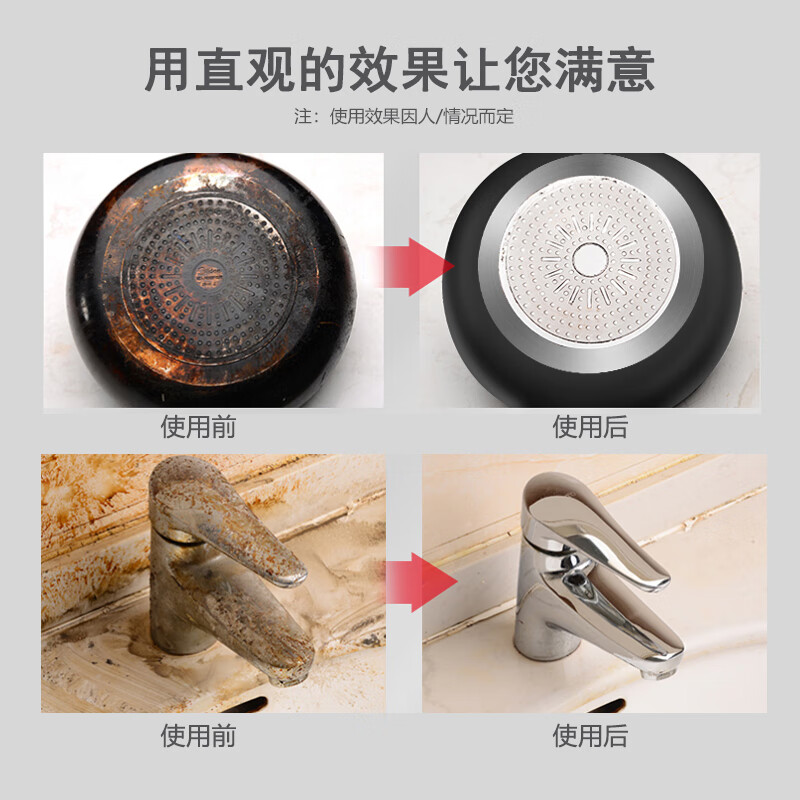 用直观的效果让您满意

注：使用效果因人/情况而定

使用前

使用后

使用前

使用后