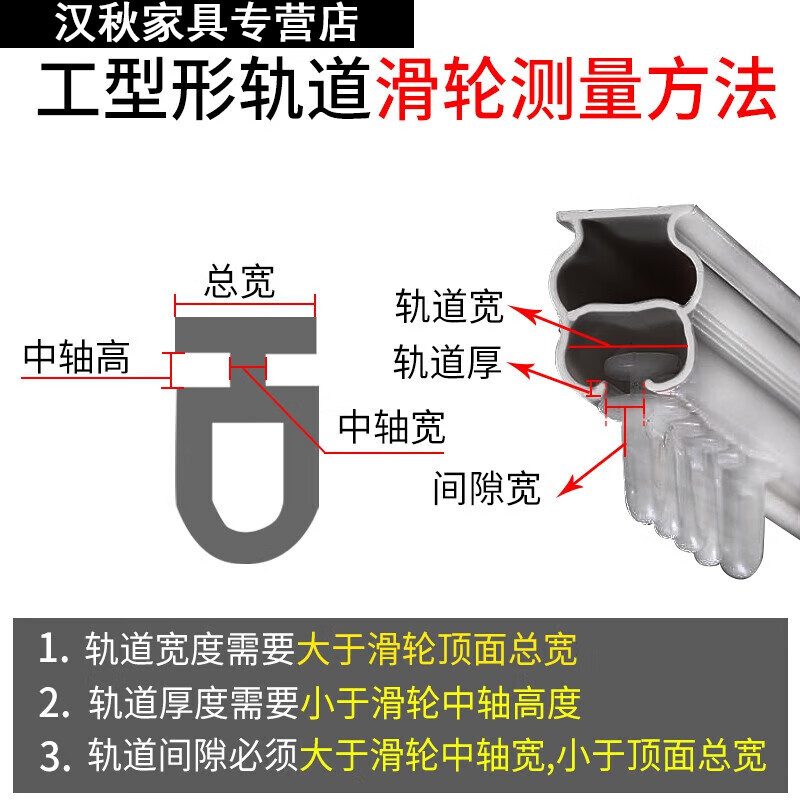 汉秋家具专营店

工型形轨道滑轮测量方法

总宽

中轴高

中轴宽

轨道宽

轨道厚

间隙宽

1. 轨道宽度需要大于滑轮顶面总宽

2. 轨道厚度需要小于滑轮中轴高度

3. 轨道间隙必须大于滑轮中轴宽,小于顶面总宽