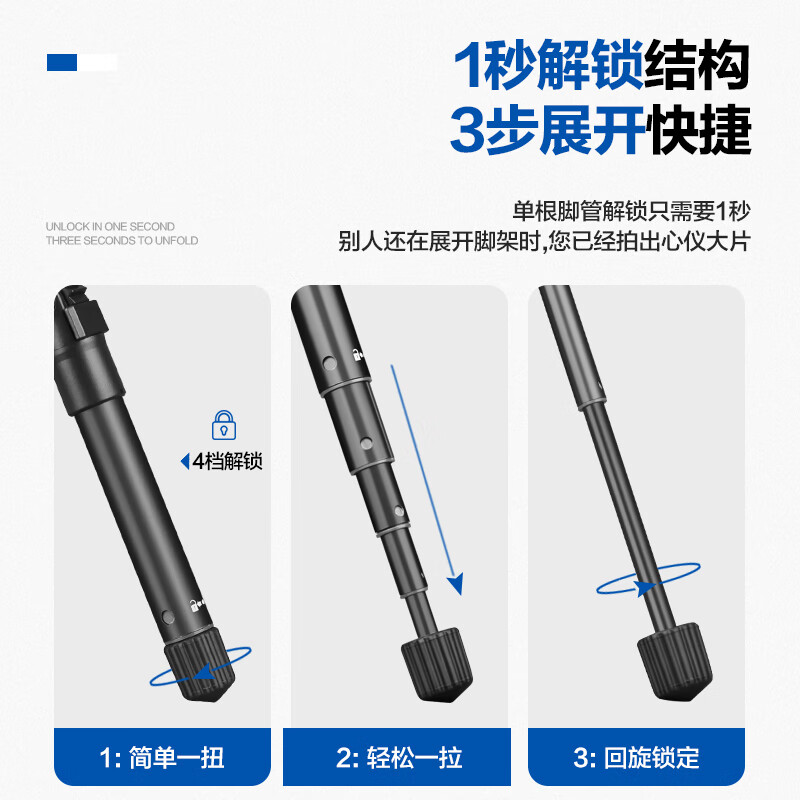 1秒解锁结构
3步展开快捷

UNLOCK IN ONE SECOND
THREE SECONDS TO UNFOLD

单根脚管解锁只需要1秒
别人还在展开脚架时,您已经拍出心仪大片

4档解锁

1: 简单一扭

2: 轻松一拉

3: 回旋锁定