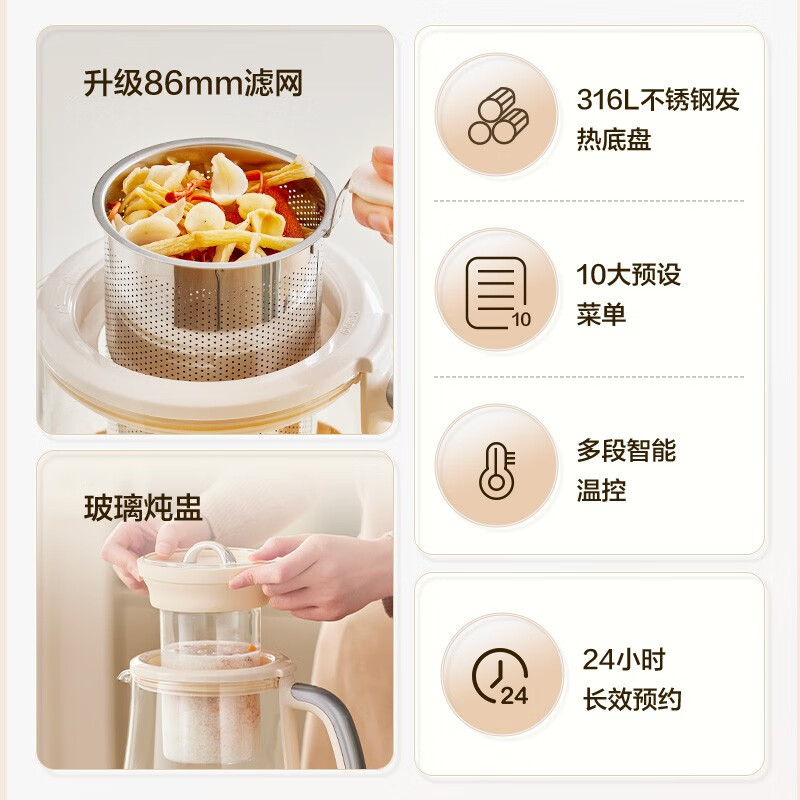 升级86mm滤网

玻璃炖盅

316L不锈钢发热底盘

10

10大预设菜单

多段智能温控

24

24小时长效预约