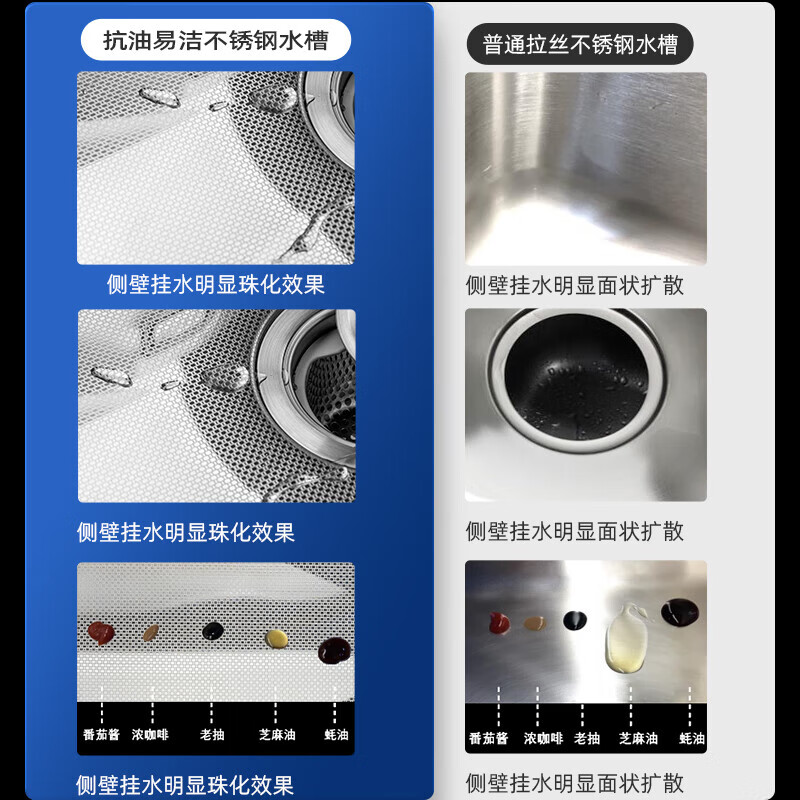 抗油易洁不锈钢水槽

侧壁挂水明显珠化效果

侧壁挂水明显珠化效果

番茄酱 浓咖啡 老抽 芝麻油 蚝油

侧壁挂水明显珠化效果

普通拉丝不锈钢水槽

侧壁挂水明显面状扩散

侧壁挂水明显面状扩散

番茄酱 浓咖啡 老抽 芝麻油 蚝油

侧壁挂水明显面状扩散