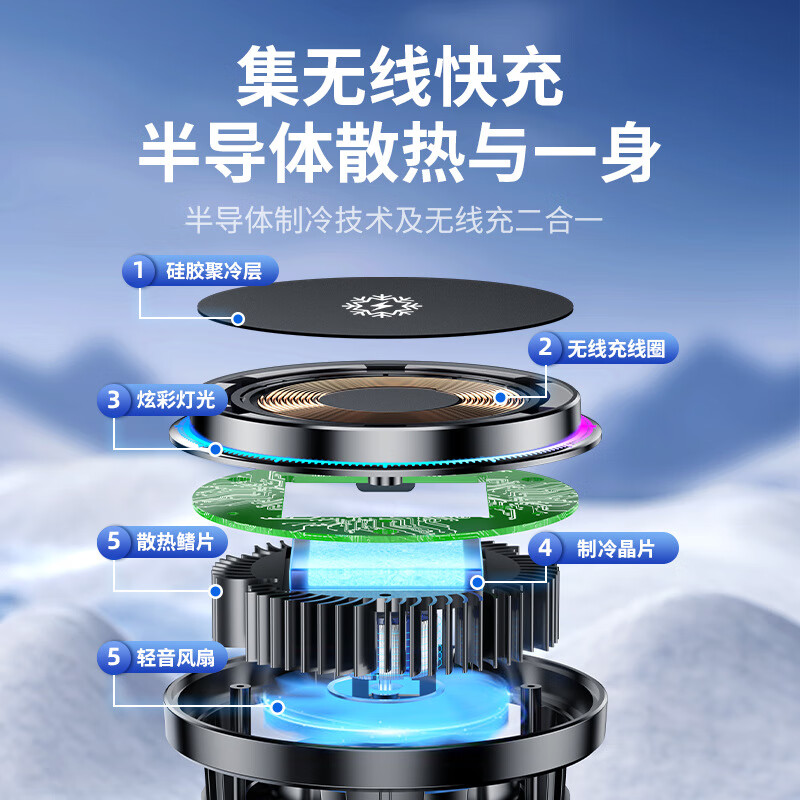 集无线快充
半导体散热与一身

半导体制冷技术及无线充二合一

1 硅胶聚冷层

2 无线充线圈

3 炫彩灯光

5 散热鳍片

4 制冷晶片

5 轻音风扇