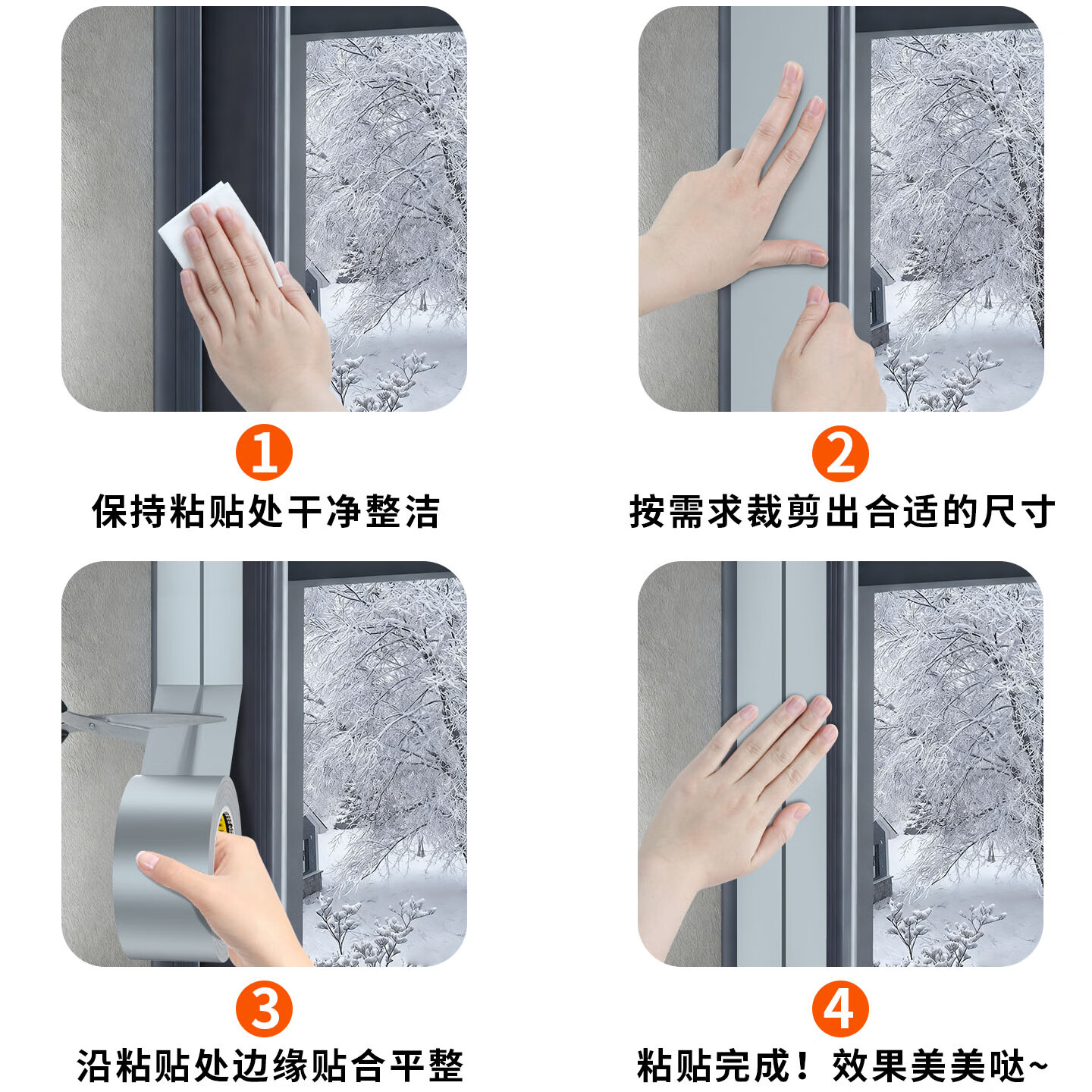 1
保持粘贴处干净整洁

2
按需求裁剪出合适的尺寸

3
沿粘贴处边缘贴合平整

4
粘贴完成！效果美美哒~