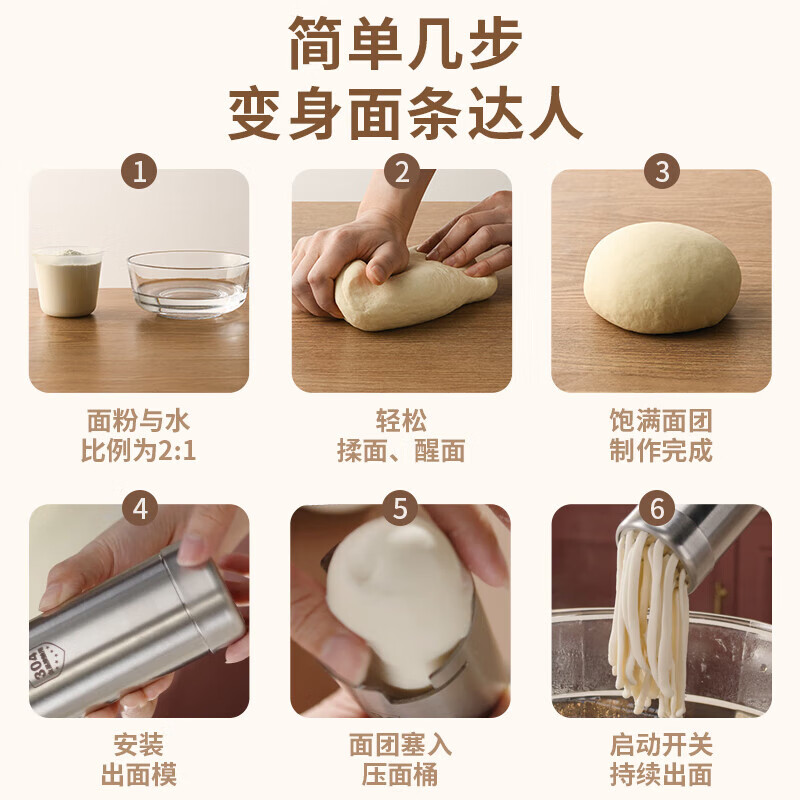 简单几步
变身面条达人

1
面粉与水
比例为2:1

2
轻松
揉面、醒面

3
饱满面团
制作完成

4
304
安装
出面模

5
面团塞入
压面桶

6
启动开关
持续出面