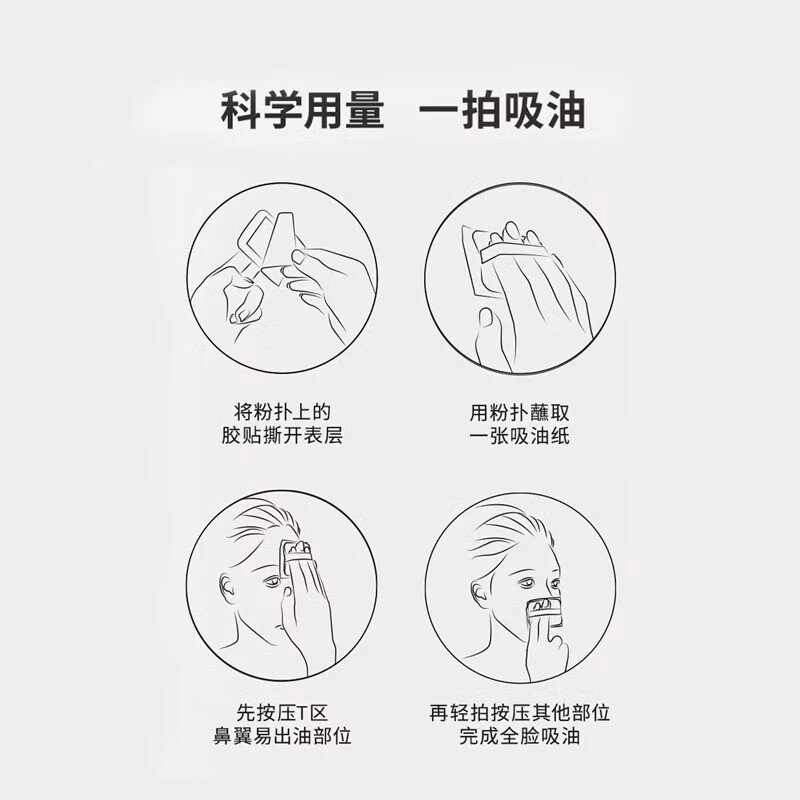 科学用量　一拍吸油

将粉扑上的
胶贴撕开表层

用粉扑蘸取
一张吸油纸

先按压T区
鼻翼易出油部位

再轻拍按压其他部位
完成全脸吸油