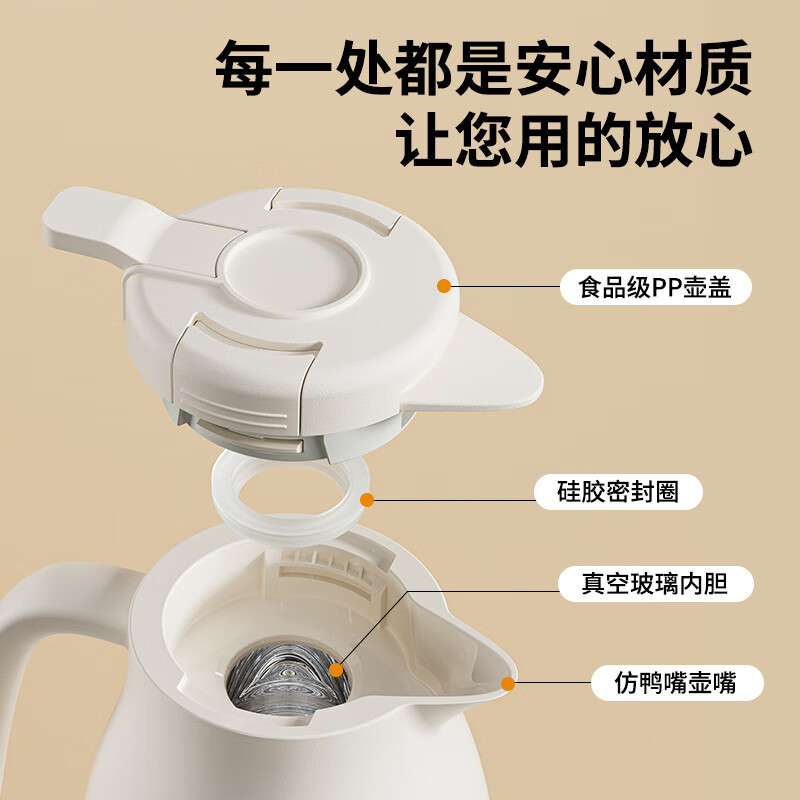 每一处都是安心材质
让您用的放心

食品级PP壶盖

硅胶密封圈

真空玻璃内胆

仿鸭嘴壶嘴