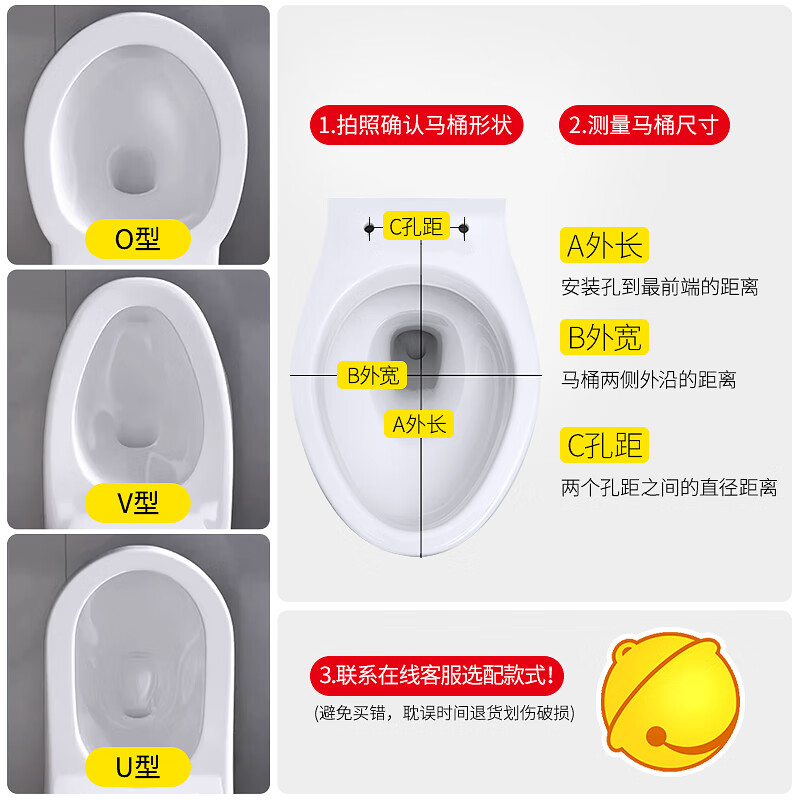 O型

V型

U型

1.拍照确认马桶形状

2.测量马桶尺寸

C孔距

B外宽

A外长

A外长

安装孔到最前端的距离

B外宽

马桶两侧外沿的距离

C孔距

两个孔距之间的直径距离

3.联系在线客服选配款式!

(避免买错，耽误时间退货划伤破损)