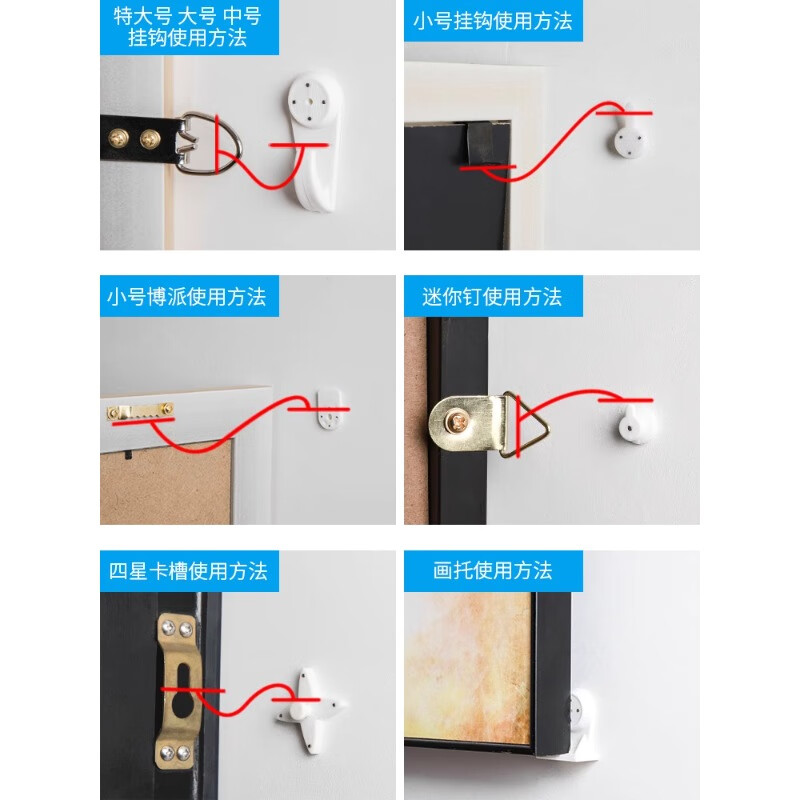 特大号 大号 中号
挂钩使用方法

小号挂钩使用方法

小号博派使用方法

迷你钉使用方法

四星卡槽使用方法

画托使用方法